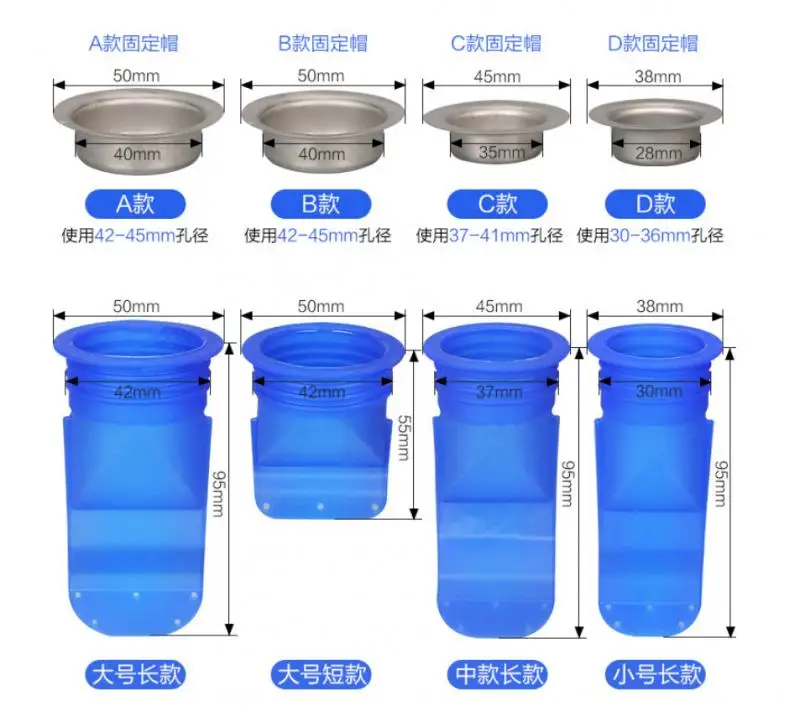 A款固定帽
50mm
40mm
A款
使用42-45mm孔径

B款固定帽
50mm
40mm
B款
使用42-45mm孔径

C款固定帽
45mm
35mm
C款
使用37-41mm孔径

D款固定帽
38mm
28mm
D款
使用30-36mm孔径

50mm
42mm
95mm
大号长款

50mm
42mm
55mm
大号短款

45mm
37mm
95mm
中款长款

38mm
30mm
95mm
小号长款