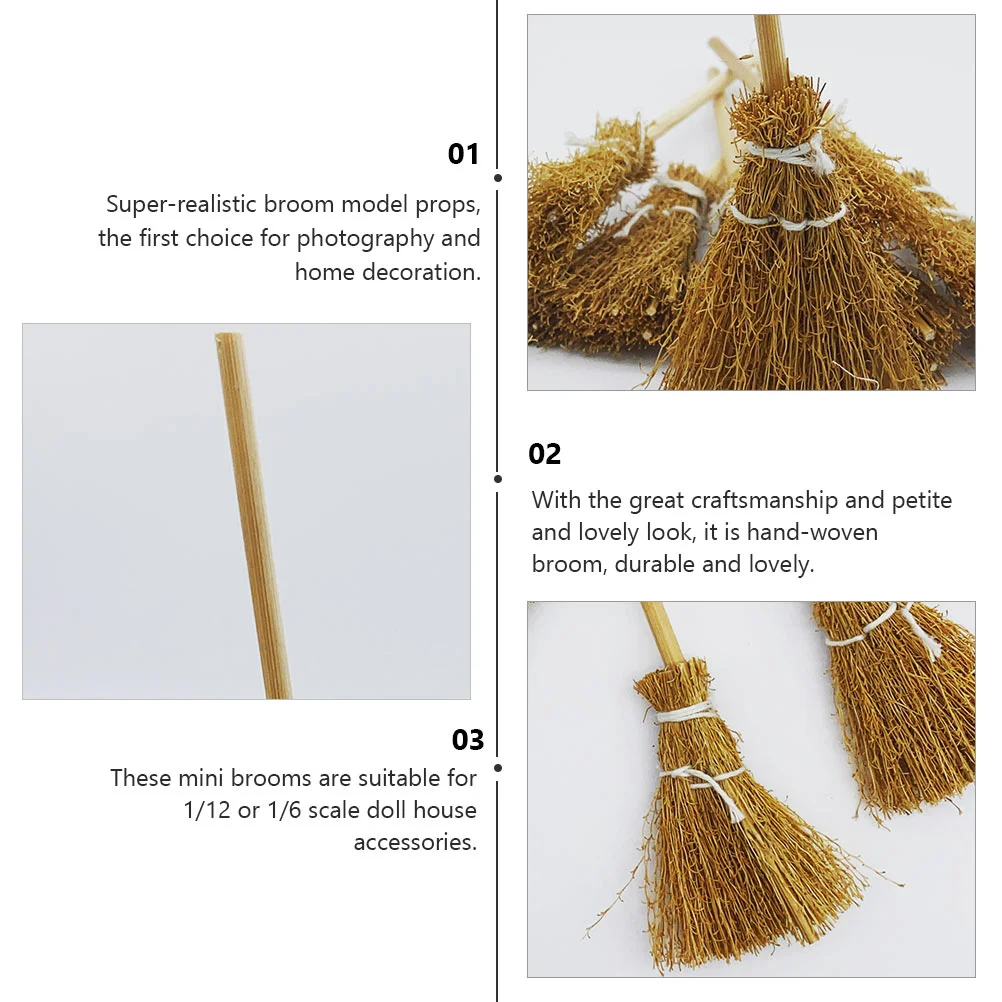 01

Super-realistic broom model props, the first choice for photography and home decoration.

02

With the great craftsmanship and petite and lovely look, it is hand-woven broom, durable and lovely.

03

These mini brooms are suitable for 1/12 or 1/6 scale doll house accessories.