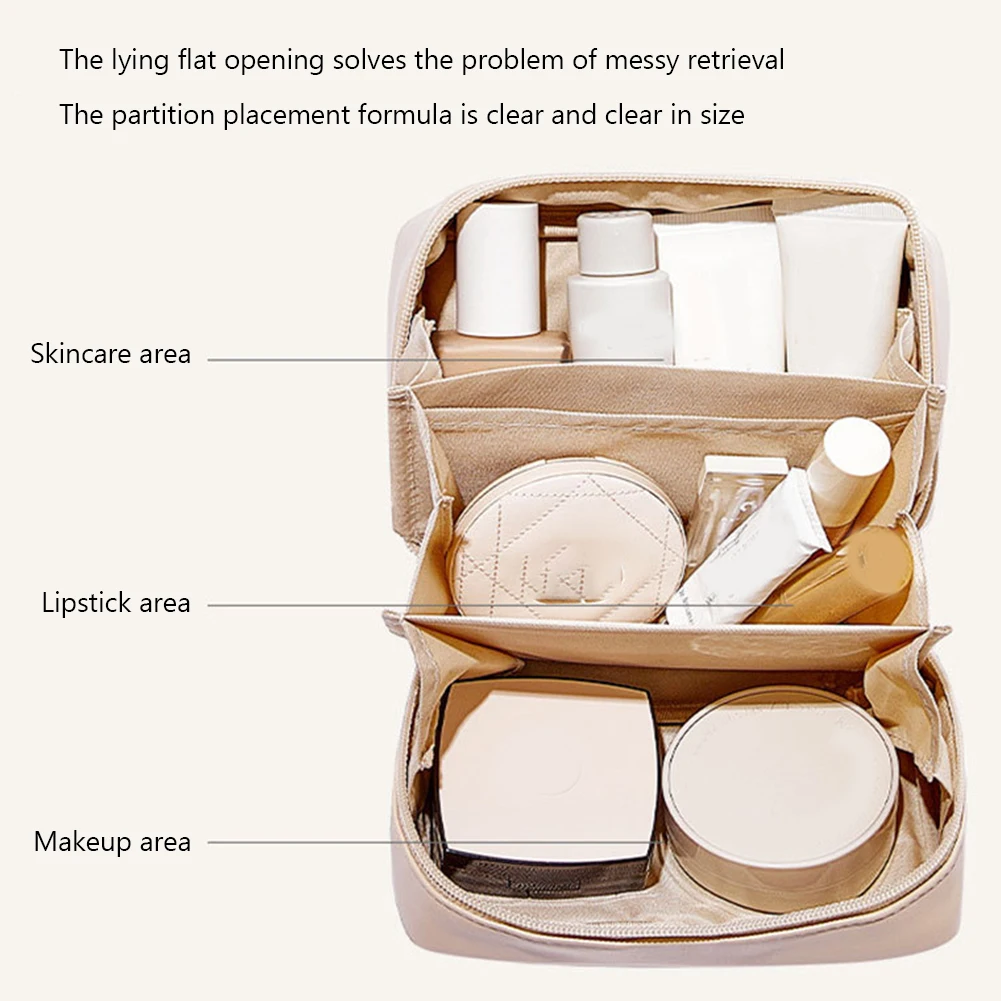 The lying flat opening solves the problem of messy retrieval

The partition placement formula is clear and clear in size

Skincare area

Lipstick area

Makeup area