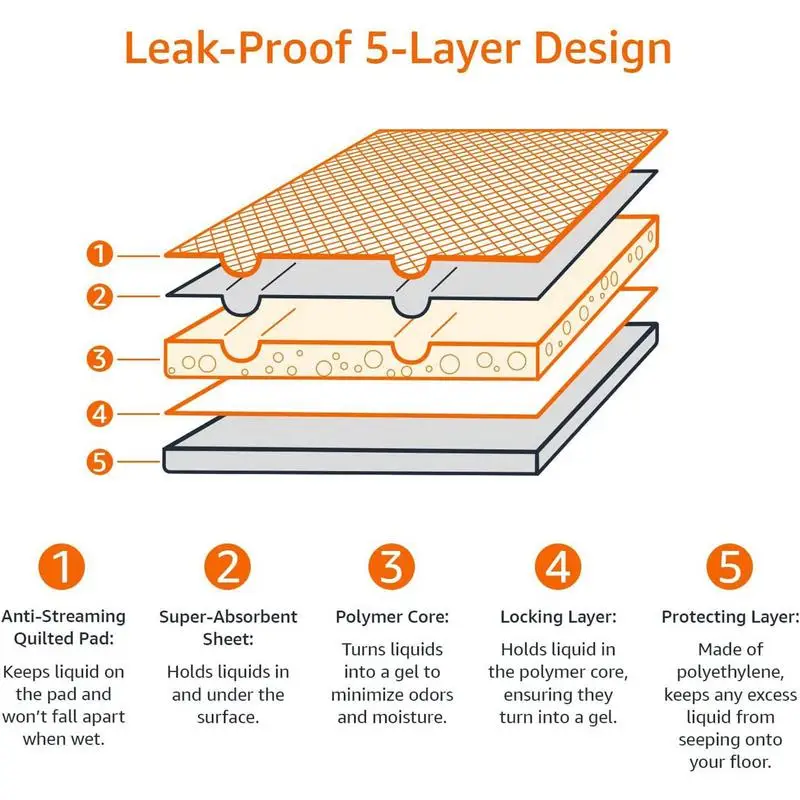 Leak-Proof 5-Layer Design

1
2
3
4
5

1
Anti-Streaming Quilted Pad:
Keeps liquid on the pad and won't fall apart when wet.

2
Super-Absorbent Sheet:
Holds liquids in and under the surface.

3
Polymer Core:
Turns liquids into a gel to minimize odors and moisture.

4
Locking Layer:
Holds liquid in the polymer core, ensuring they turn into a gel.

5
Protecting Layer:
Made of polyethylene, keeps any excess liquid from seeping onto your floor.