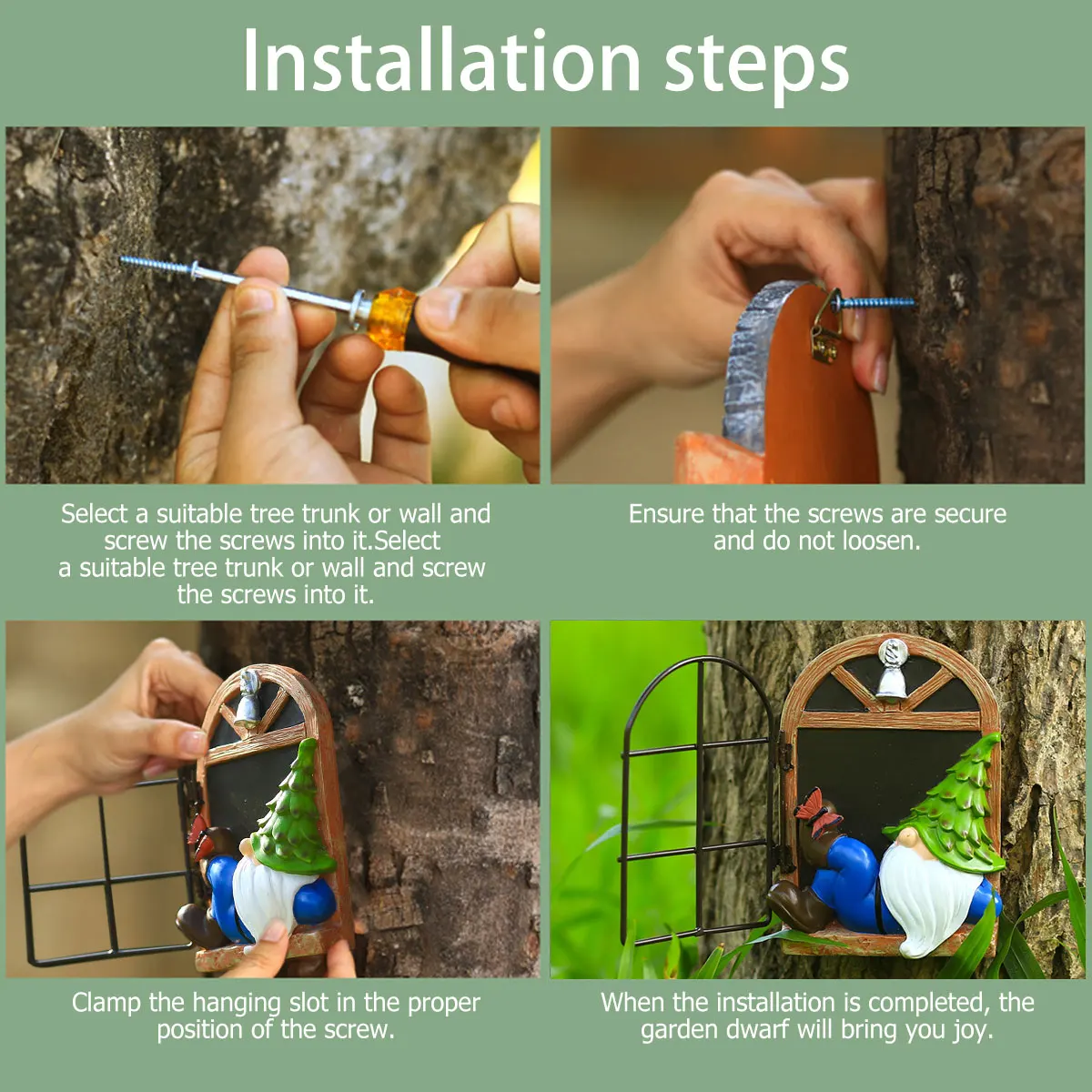 Installation steps

Select a suitable tree trunk or wall and screw the screws into it.Select a suitable tree trunk or wall and screw the screws into it.

Ensure that the screws are secure and do not loosen.

Clamp the hanging slot in the proper position of the screw.

When the installation is completed, the garden dwarf will bring you joy.