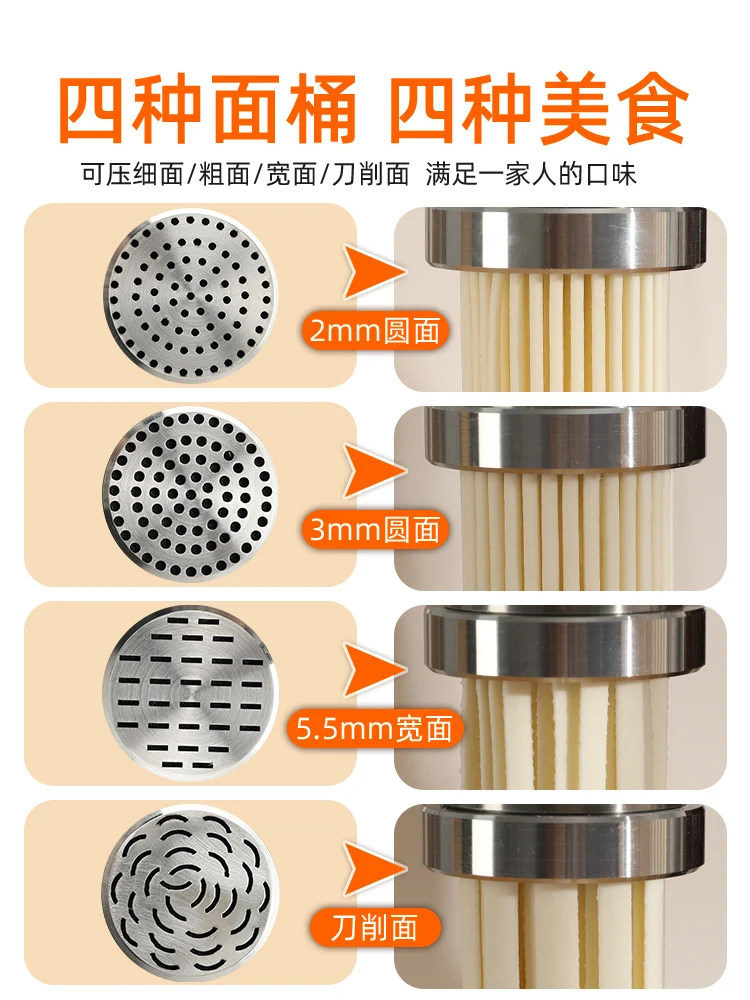 四种面桶 四种美食

可压细面/粗面/宽面/刀削面 满足一家人的口味

2mm圆面

3mm圆面

5.5mm宽面

刀削面