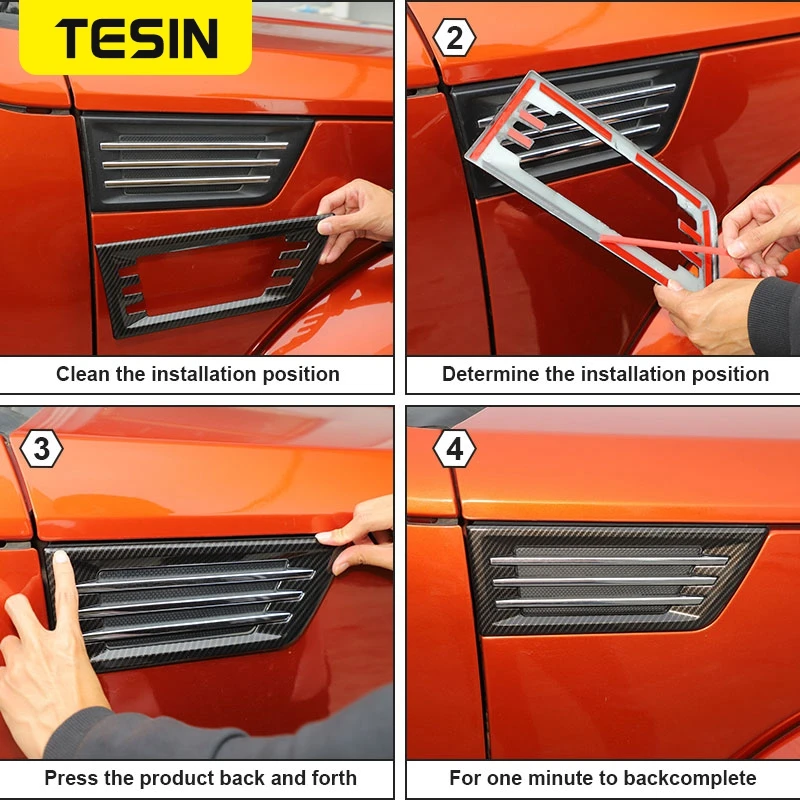 TESIN

Clean the installation position

2

Determine the installation position

3

Press the product back and forth

4

For one minute to backcomplete