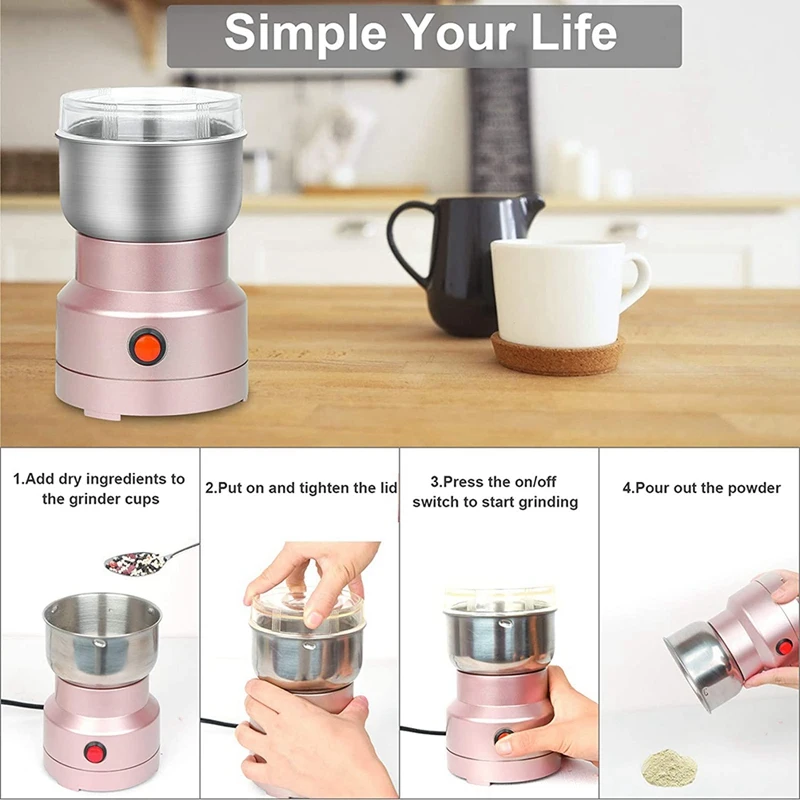 Simple Your Life

1.Add dry ingredients to the grinder cups

2.Put on and tighten the lid

3.Press the on/off switch to start grinding

4.Pour out the powder