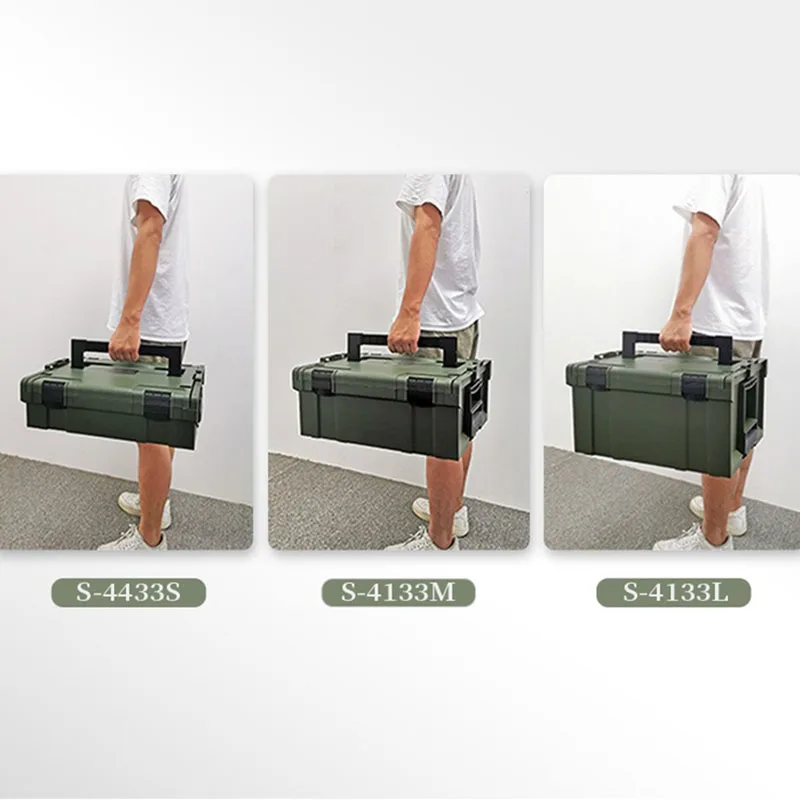 S-4433S

S-4133M

S-4133L