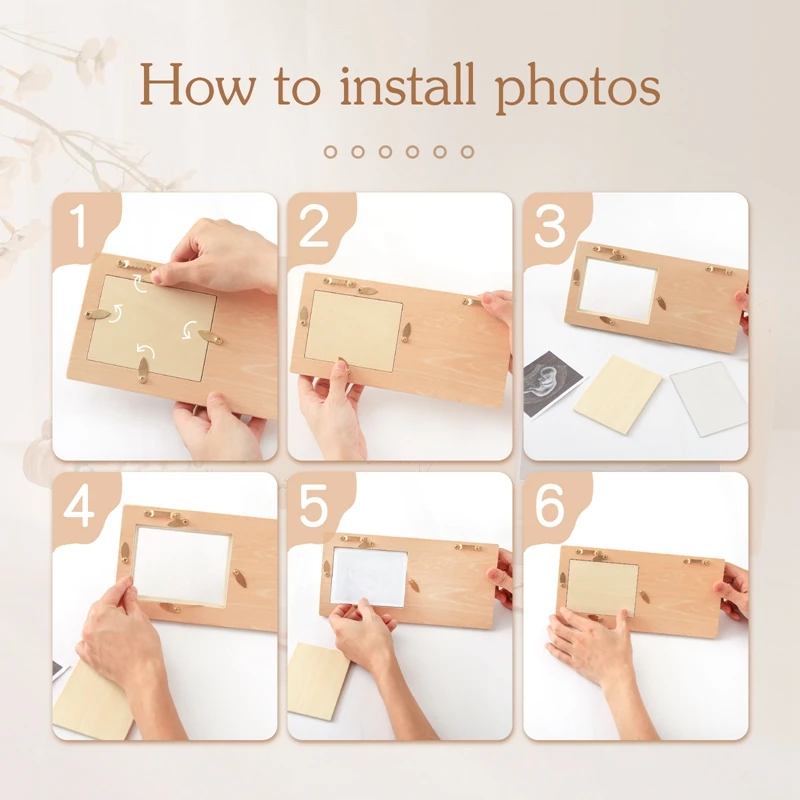 How to install photos

1

2

3

4

5

6