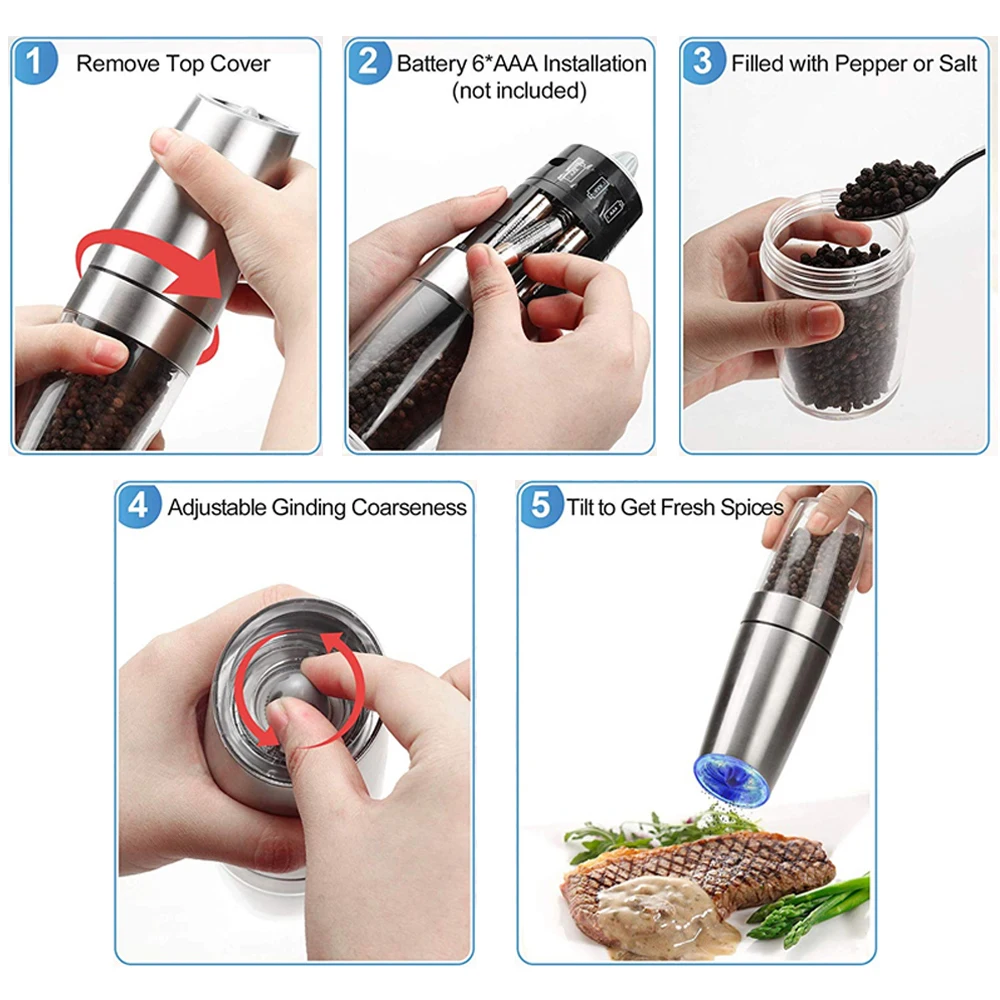 1 Remove Top Cover

2 Battery 6*AAA Installation (not included)

3 Filled with Pepper or Salt

4 Adjustable Ginding Coarseness

5 Tilt to Get Fresh Spices