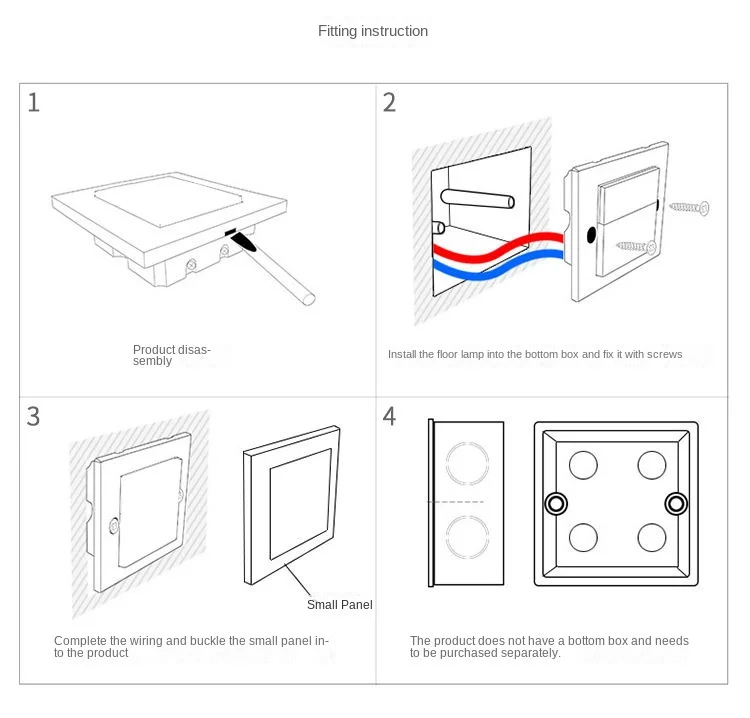 Fitting instruction

1

Product disassembly

2

Install the floor lamp into the bottom box and fix it with screws

3

Small Panel

Complete the wiring and buckle the small panel into the product

4

The product does not have a bottom box and needs to be purchased separately.