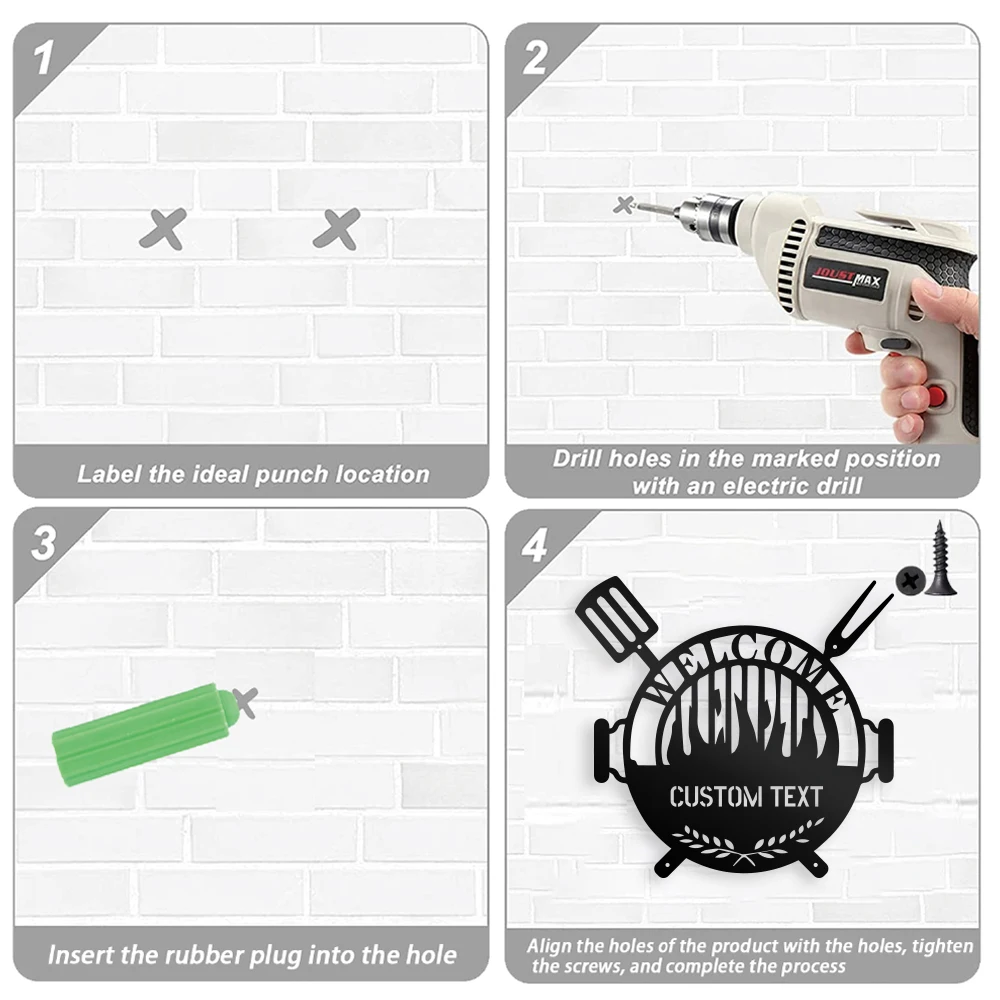 1

Label the ideal punch location

2

JOUSTMAX

Drill holes in the marked position with an electric drill

3

Insert the rubber plug into the hole

4

WELCOME

CUSTOM TEXT

Align the holes of the product with the holes, tighten the screws, and complete the process