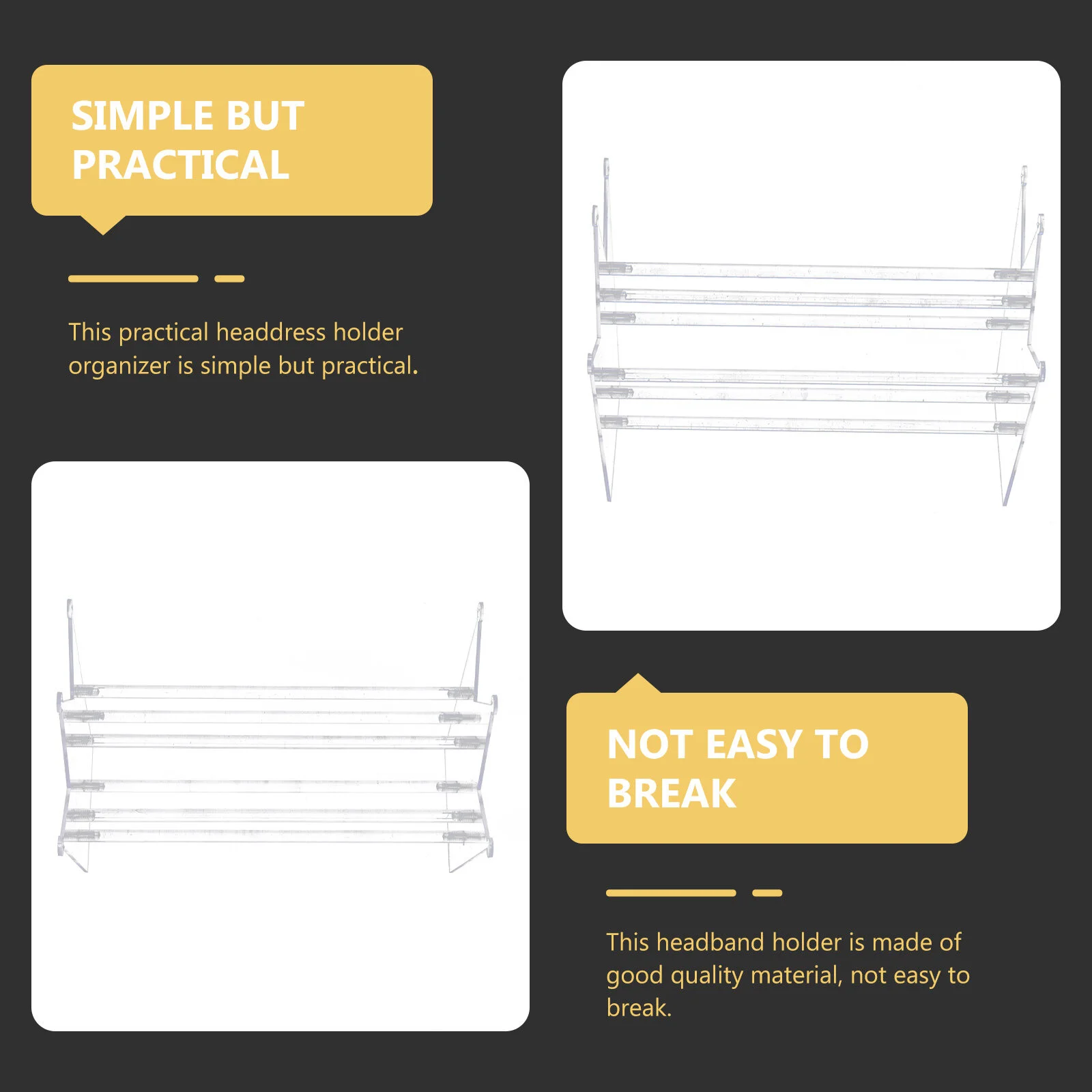 SIMPLE BUT PRACTICAL

This practical headdress holder organizer is simple but practical.

NOT EASY TO BREAK

This headband holder is made of good quality material, not easy to break.