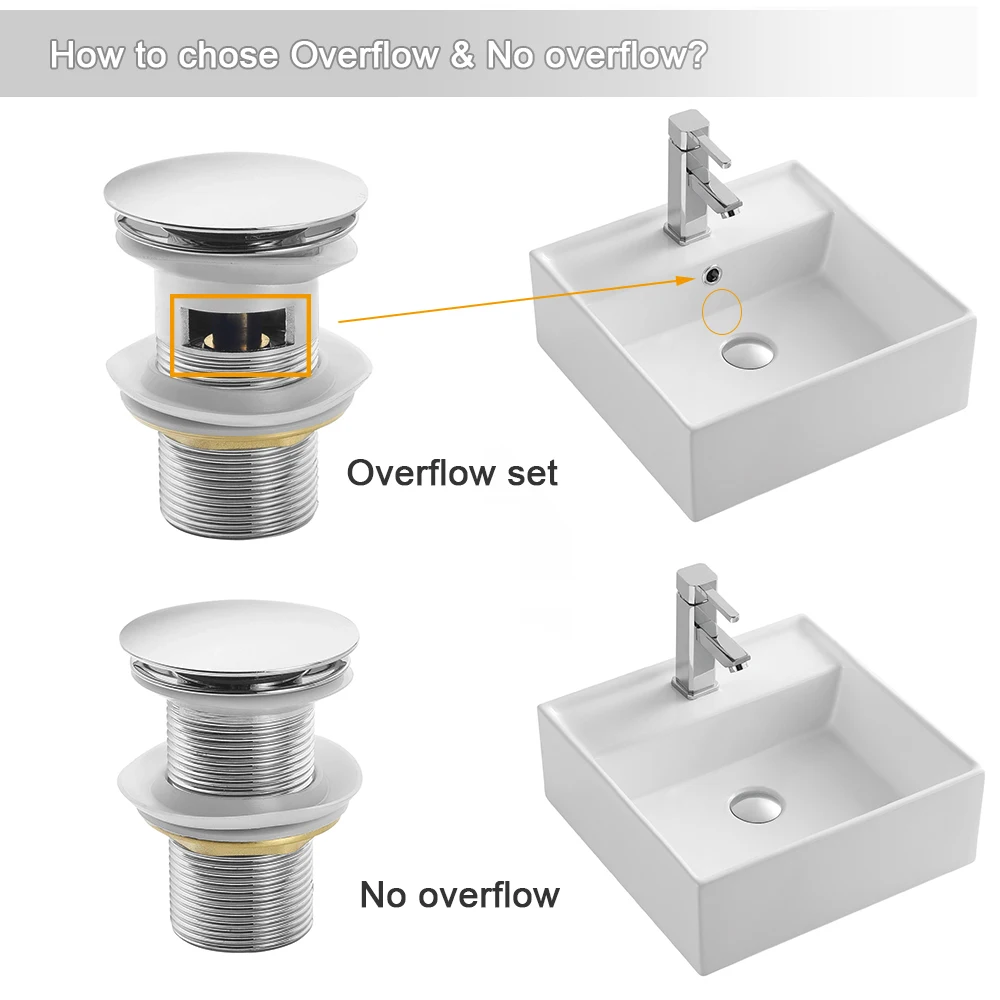 How to chose Overflow & No overflow?

Overflow set

No overflow