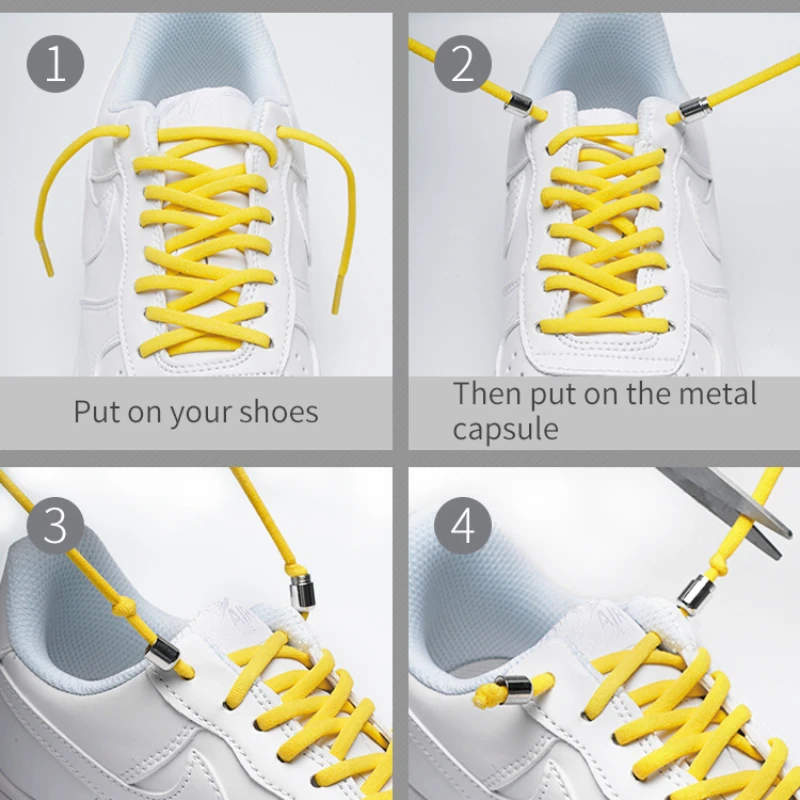 1

Put on your shoes

2

Then put on the metal capsule

3

4