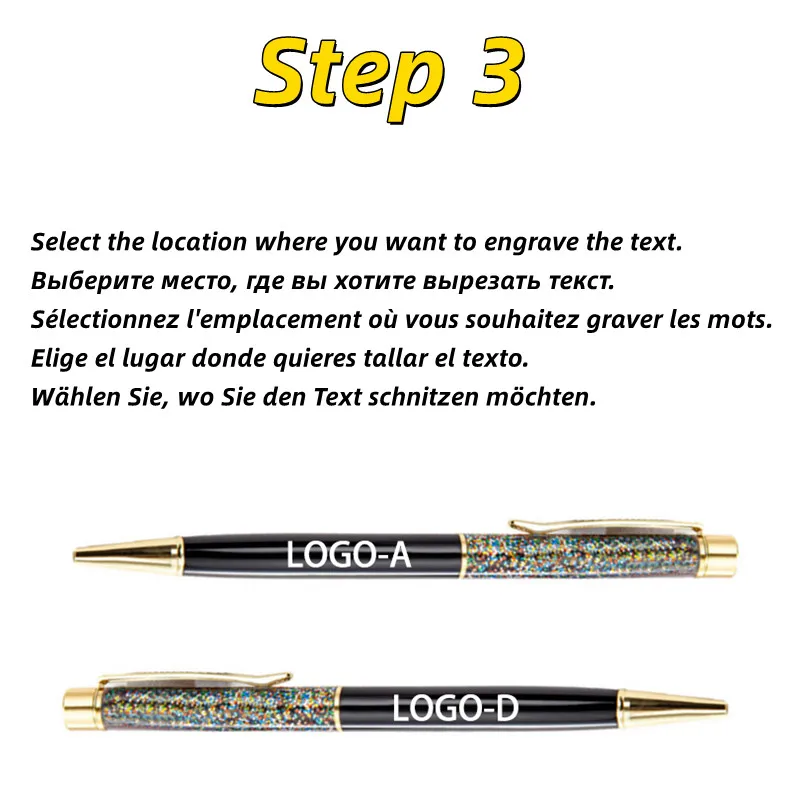 Step 3

Select the location where you want to engrave the text.
Выберите место, где вы хотите вырезать текст.
Sélectionnez l'emplacement où vous souhaitez graver les mots.
Elige el lugar donde quieres tallar el texto.
Wählen Sie, wo Sie den Text schnitzen möchten.

LOGO-A

LOGO-D