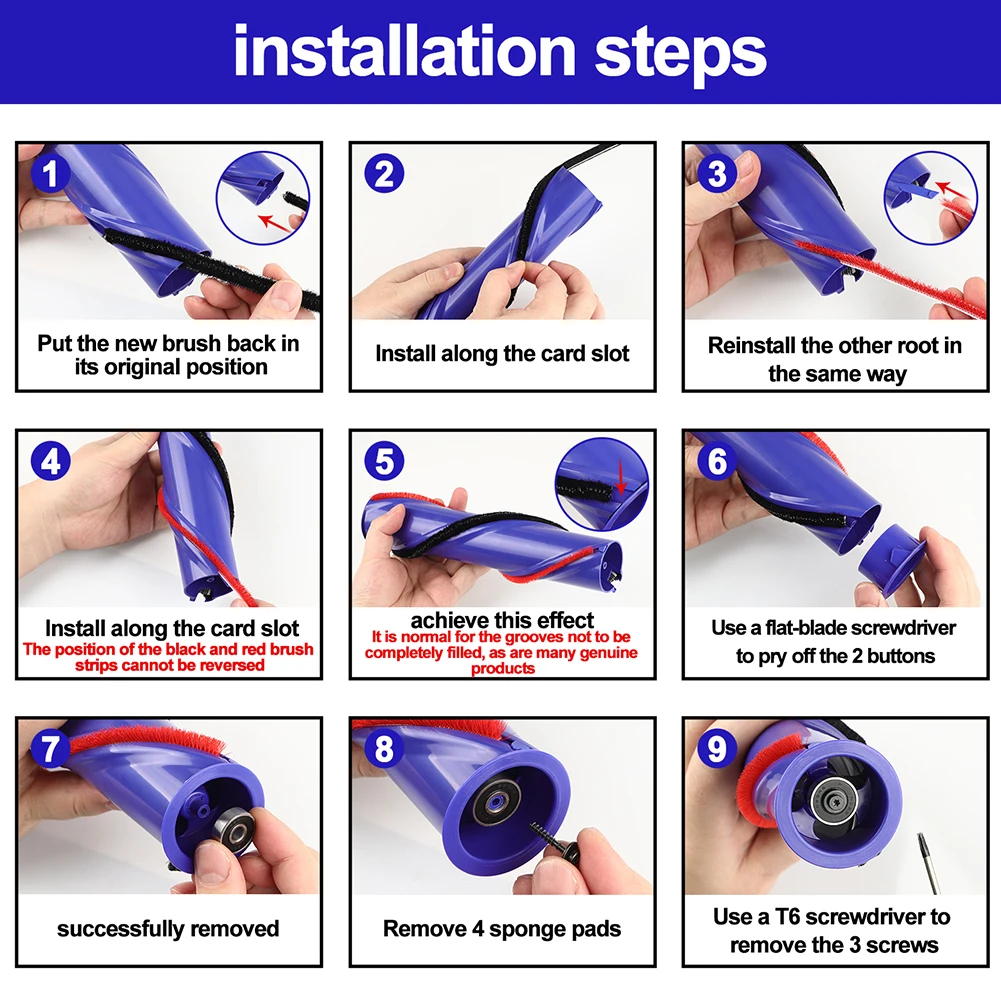 installation steps

1
Put the new brush back in its original position

2
Install along the card slot

3
Reinstall the other root in the same way

4
Install along the card slot
The position of the black and red brush strips cannot be reversed

5
achieve this effect
It is normal for the grooves not to be completely filled, as are many genuine products

6
Use a flat-blade screwdriver to pry off the 2 buttons

7
successfully removed

8
Remove 4 sponge pads

9
Use a T6 screwdriver to remove the 3 screws