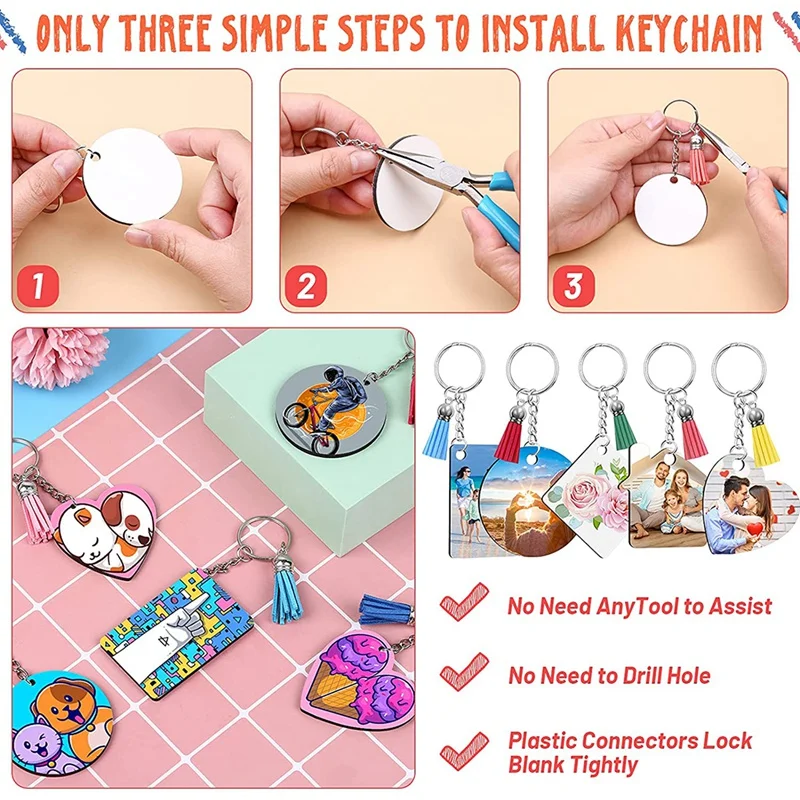 ONLY THREE SIMPLE STEPS TO INSTALL KEYCHAIN

1

2

3

No Need AnyTool to Assist

No Need to Drill Hole

Plastic Connectors Lock Blank Tightly