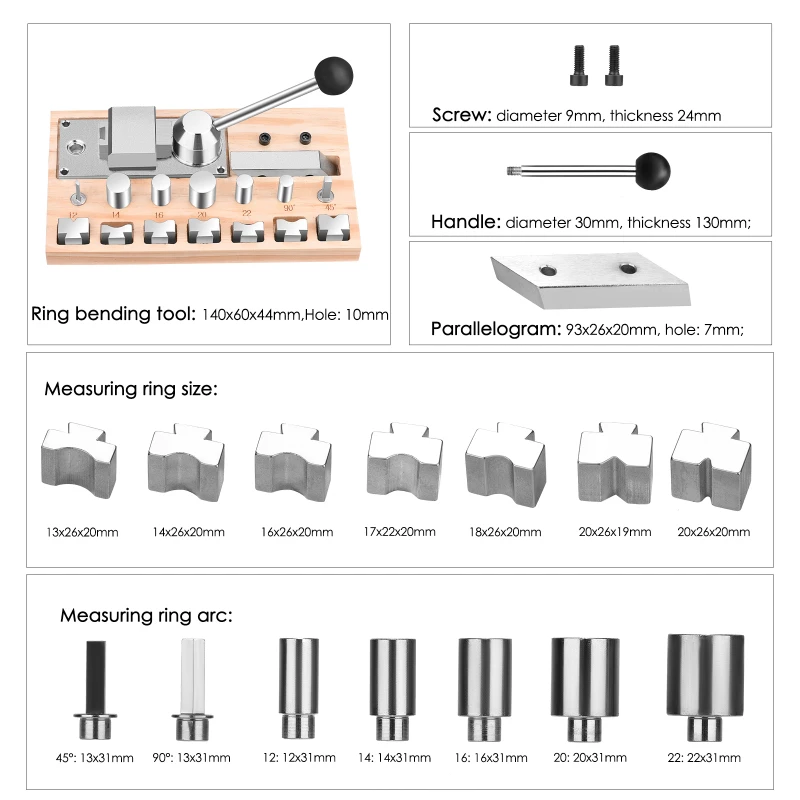 12 14 16 20 22 90° 45°

Ring bending tool: 140x60x44mm,Hole: 10mm

Screw: diameter 9mm, thickness 24mm

Handle: diameter 30mm, thickness 130mm;

Parallelogram: 93x26x20mm, hole: 7mm;

Measuring ring size:

13x26x20mm 14x26x20mm 16x26x20mm 17x22x20mm 18x26x20mm 20x26x19mm 20x26x20mm

Measuring ring arc:

45°: 13x31mm 90°: 13x31mm 12: 12x31mm 14: 14x31mm 16: 16x31mm 20: 20x31mm 22: 22x31mm