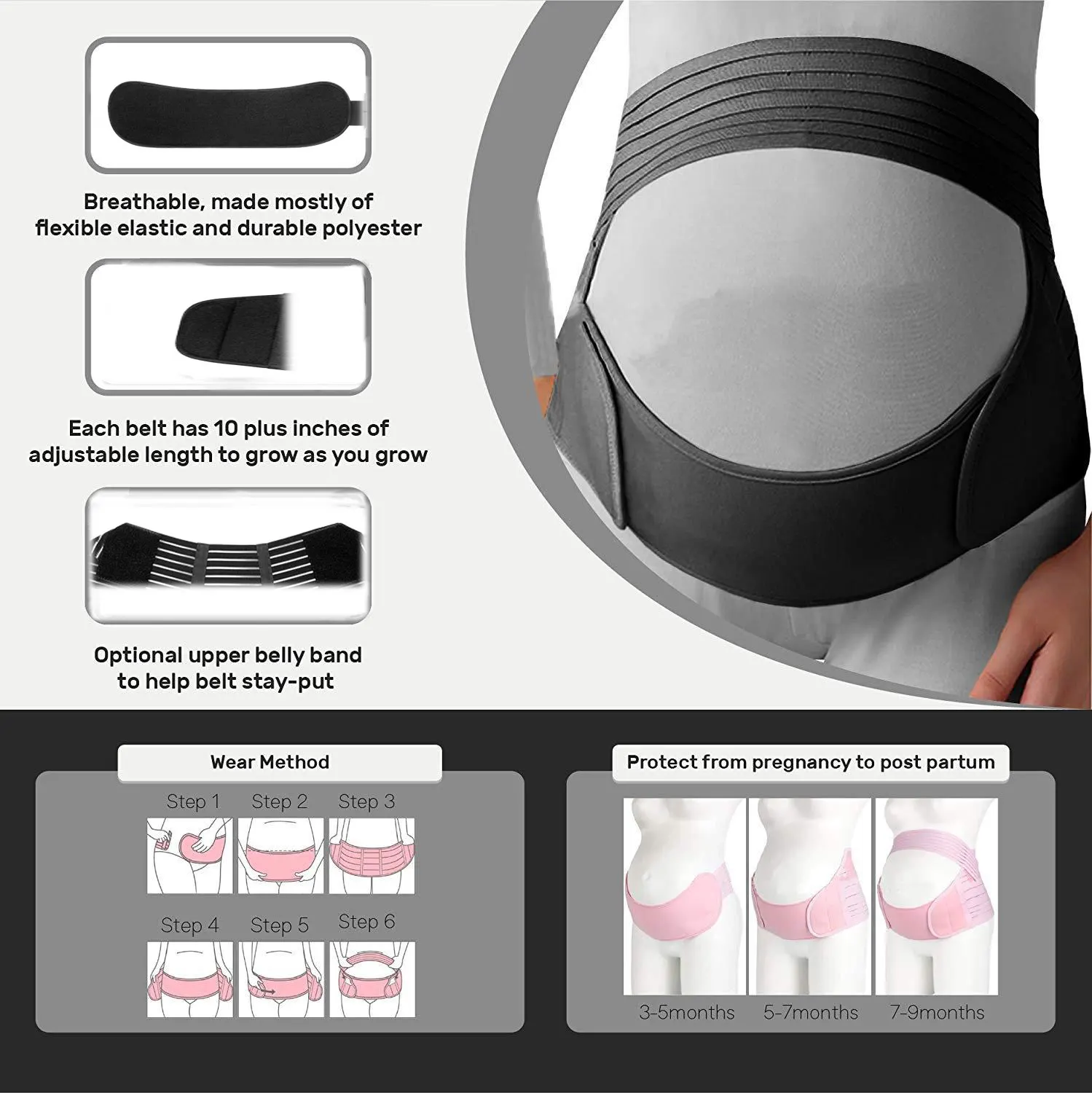 Breathable, made mostly of flexible elastic and durable polyester

Each belt has 10 plus inches of adjustable length to grow as you grow

Optional upper belly band to help belt stay-put

Wear Method

Step 1 Step 2 Step 3

Step 4 Step 5 Step 6

Protect from pregnancy to post partum

3-5months 5-7months 7-9months