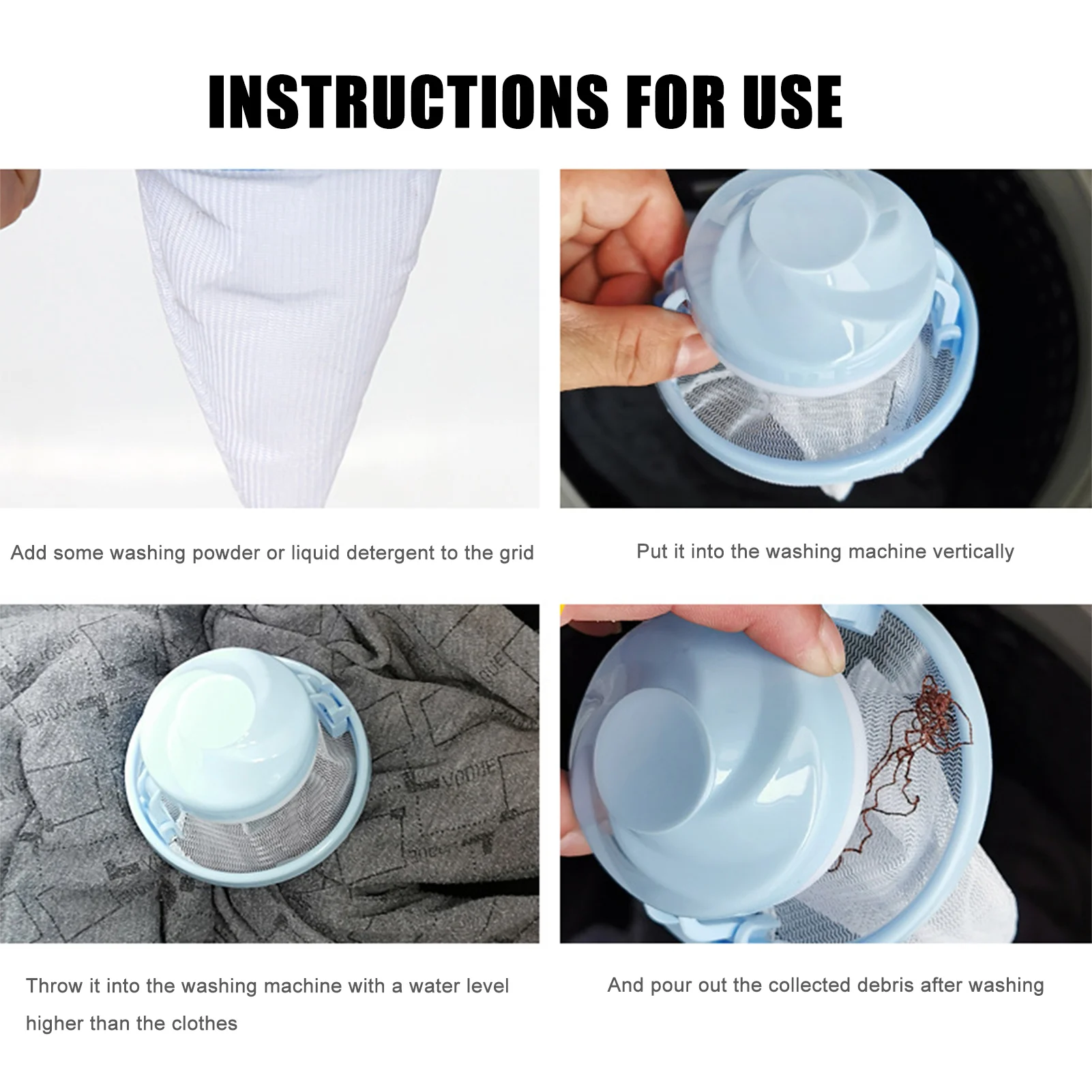 INSTRUCTIONS FOR USE

Add some washing powder or liquid detergent to the grid

Put it into the washing machine vertically

Throw it into the washing machine with a water level higher than the clothes

And pour out the collected debris after washing