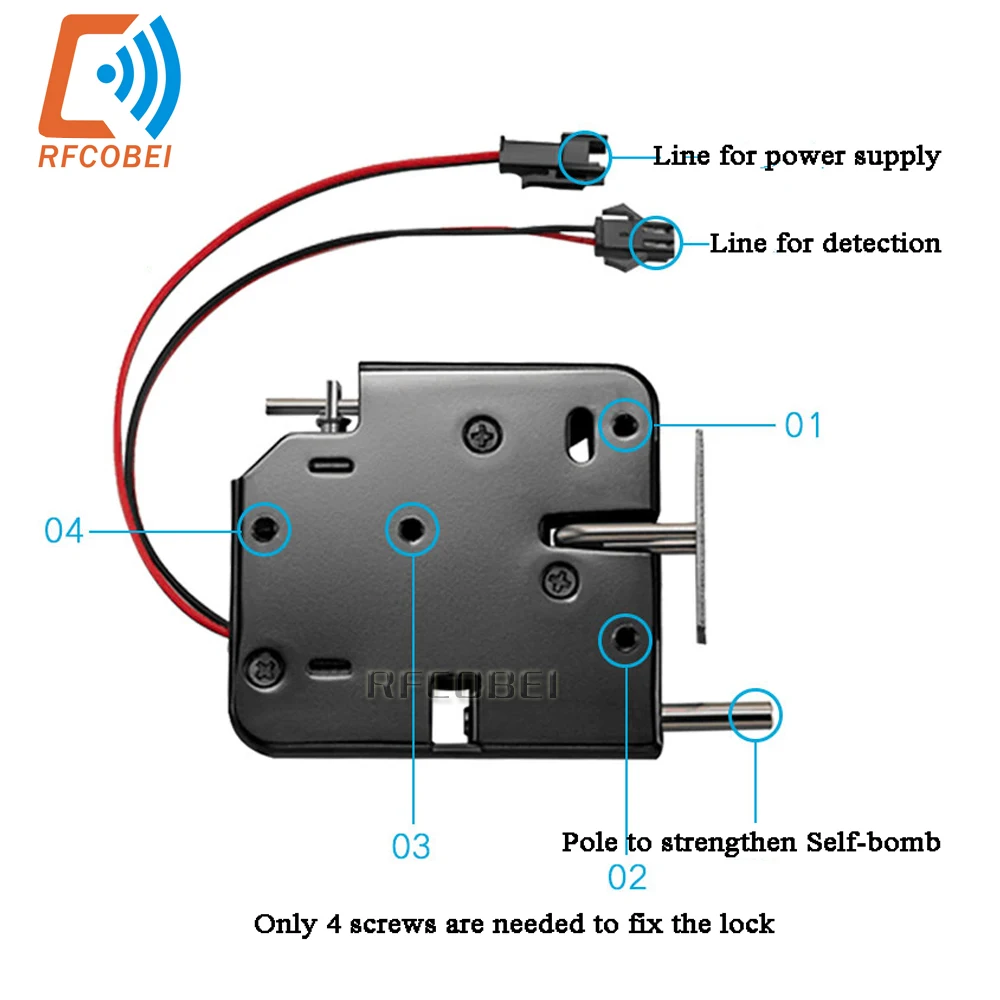 RFCOBEI

Line for power supply

Line for detection

01

04

RFCOBEI

03

Pole to strengthen Self-bomb

02

Only 4 screws are needed to fix the lock