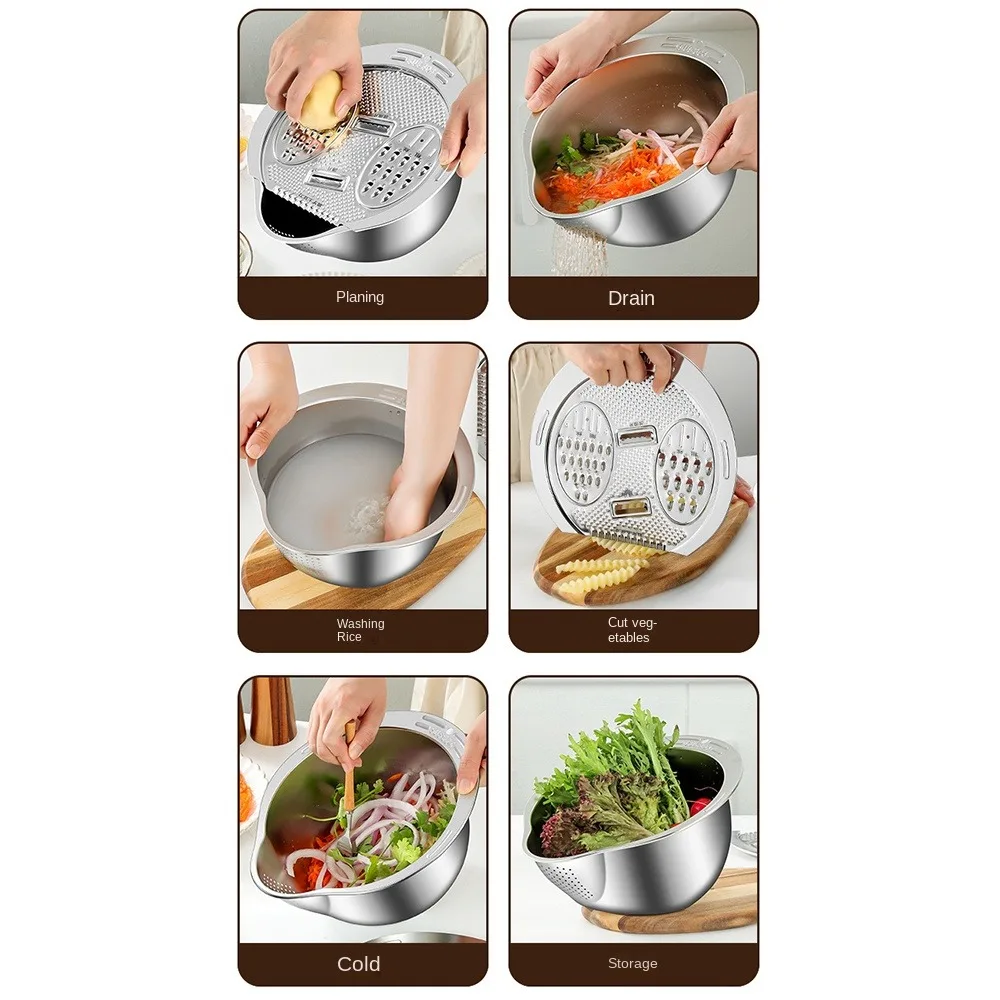 Planing

Drain

Washing Rice

Cut vegetables

Cold

Storage