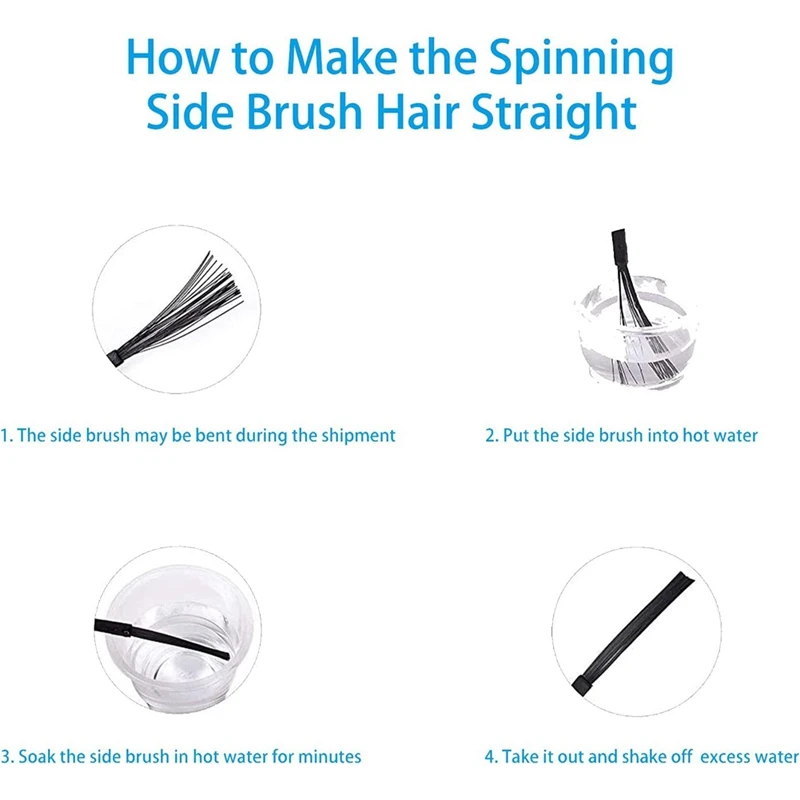 How to Make the Spinning Side Brush Hair Straight

1. The side brush may be bent during the shipment

2. Put the side brush into hot water

3. Soak the side brush in hot water for minutes

4. Take it out and shake off  excess water