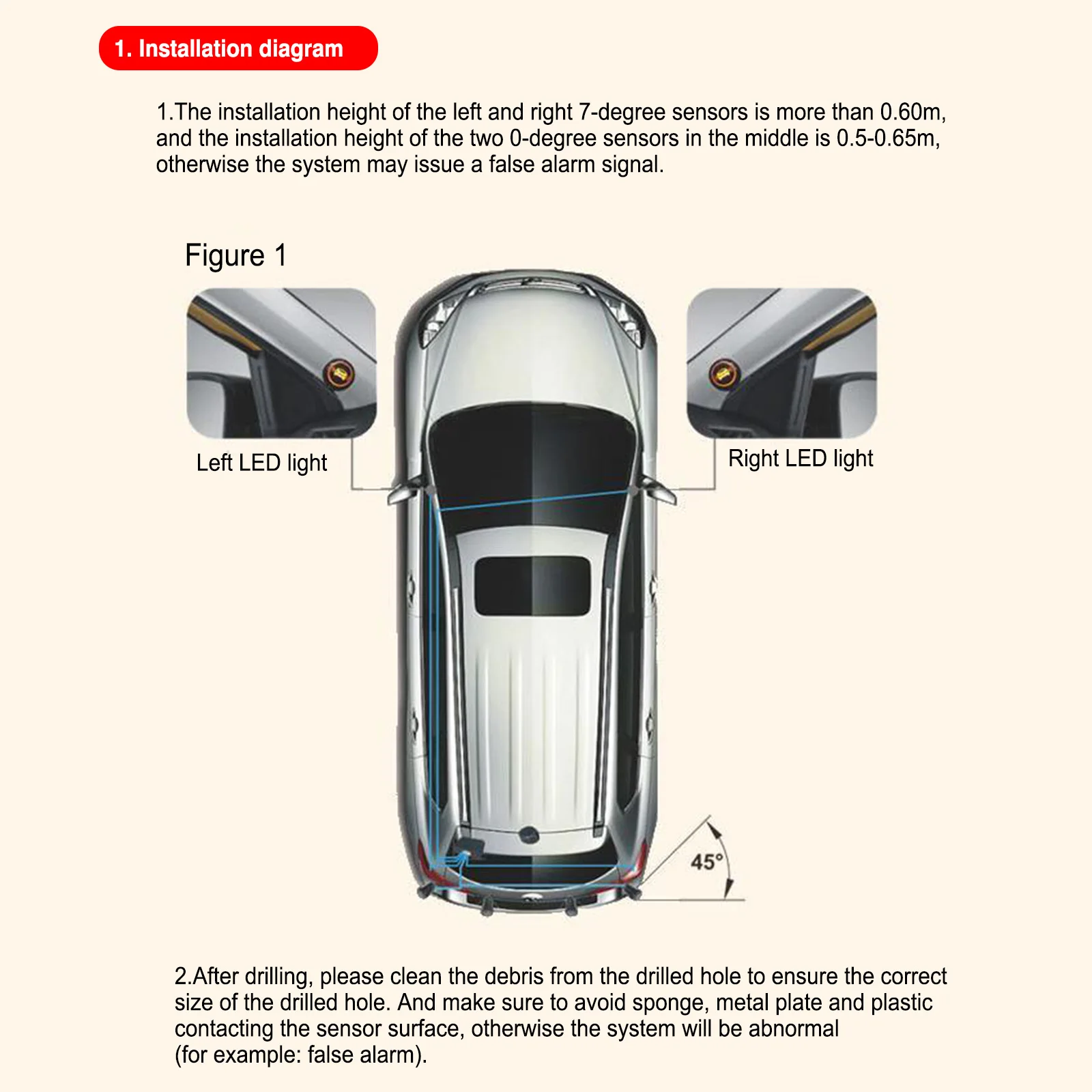 1. Installation diagram

1.The installation height of the left and right 7-degree sensors is more than 0.60m, and the installation height of the two 0-degree sensors in the middle is 0.5-0.65m, otherwise the system may issue a false alarm signal.

Figure 1

Left LED light

Right LED light

45°

2.After drilling, please clean the debris from the drilled hole to ensure the correct size of the drilled hole. And make sure to avoid sponge, metal plate and plastic contacting the sensor surface, otherwise the system will be abnormal (for example: false alarm).