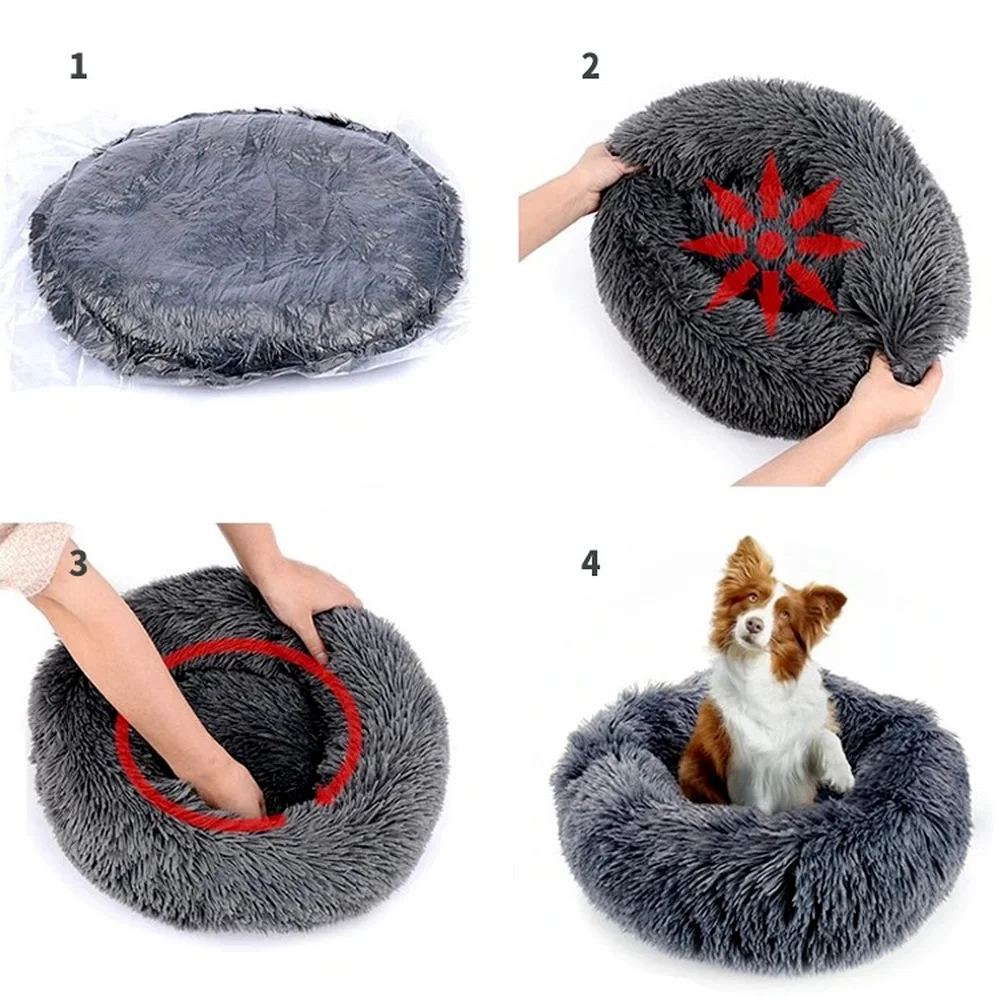 1

2

3

4