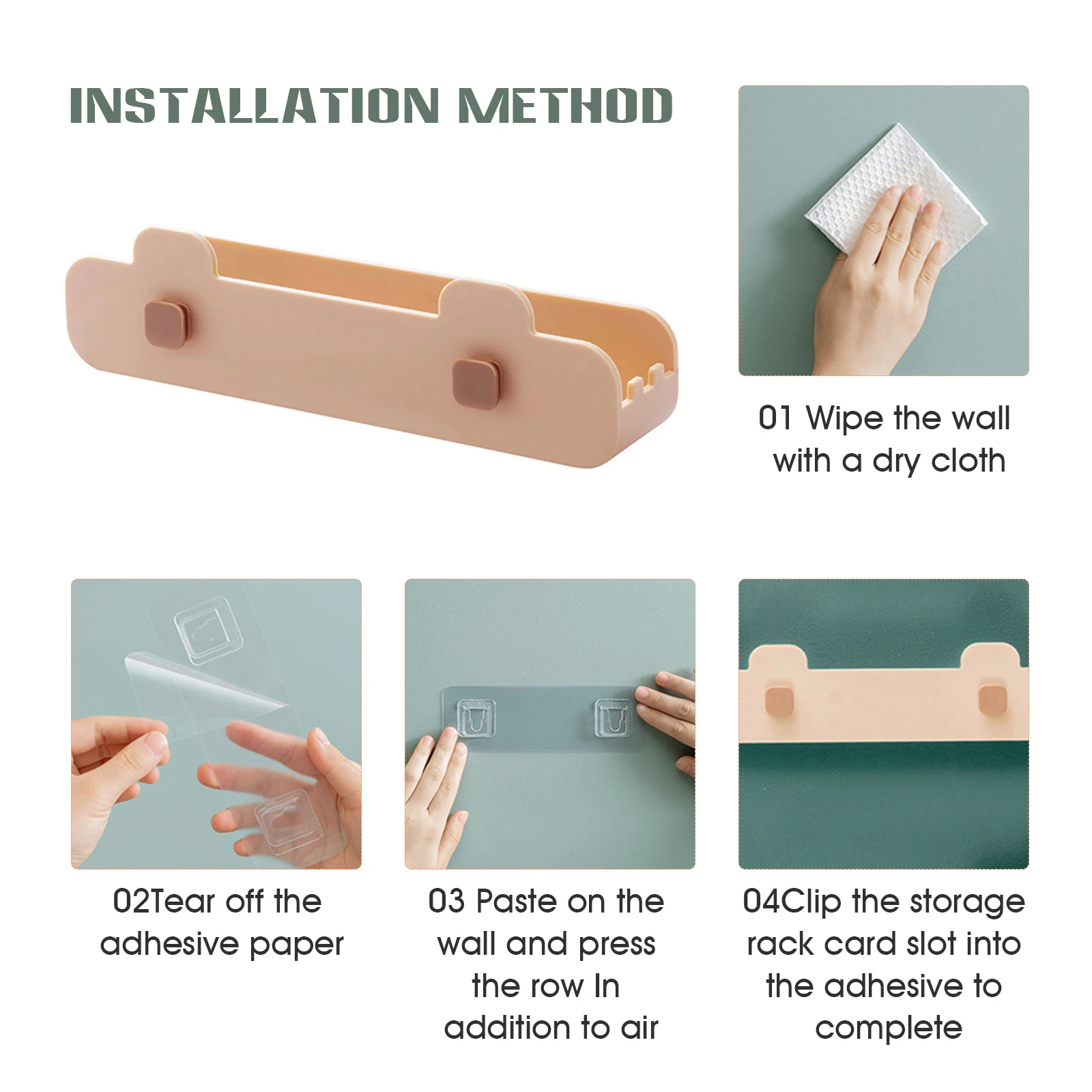 INSTALLATION METHOD

01 Wipe the wall with a dry cloth

02Tear off the adhesive paper

03 Paste on the wall and press the row In addition to air

04Clip the storage rack card slot into the adhesive to complete