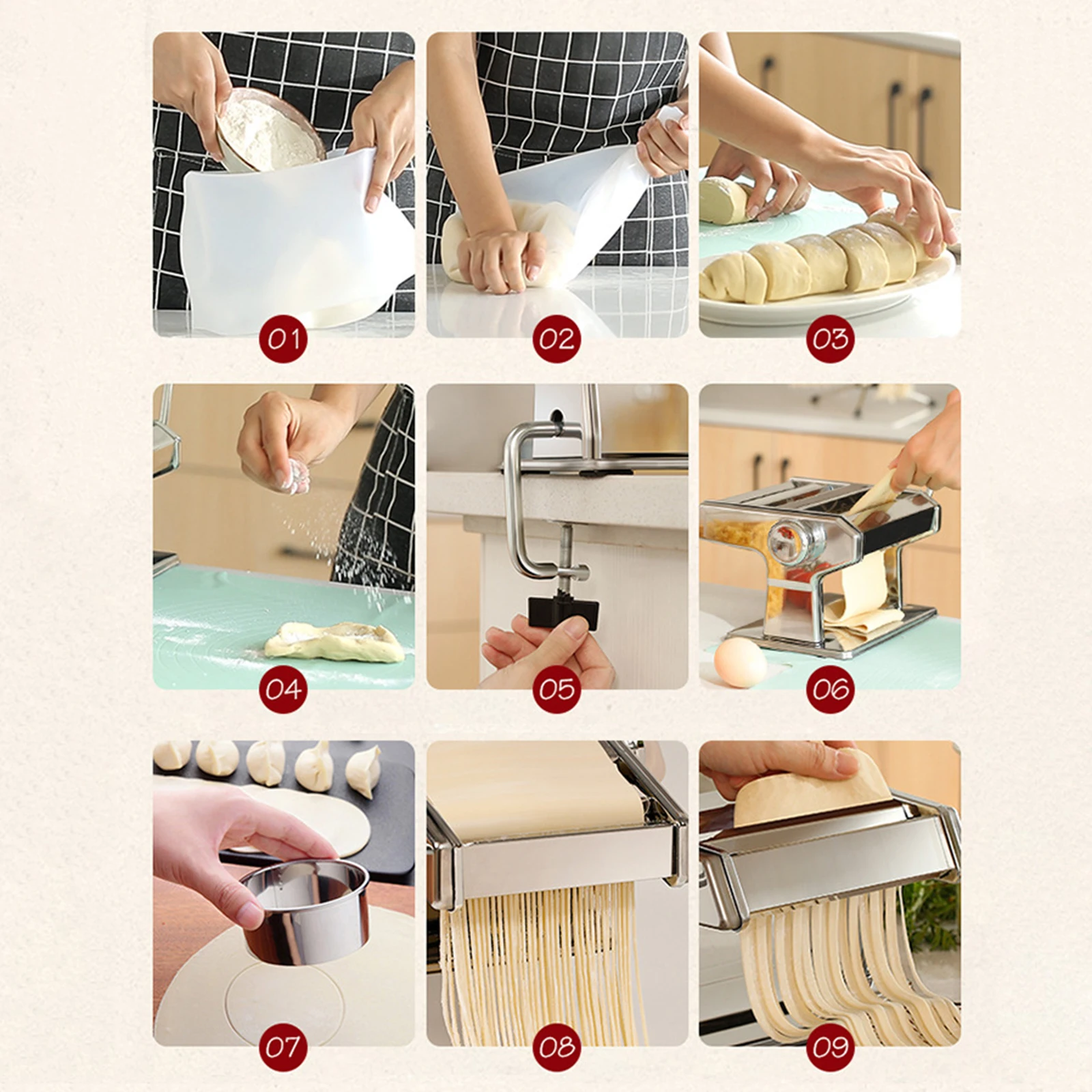 01

02

03

04

05

06

07

08

09