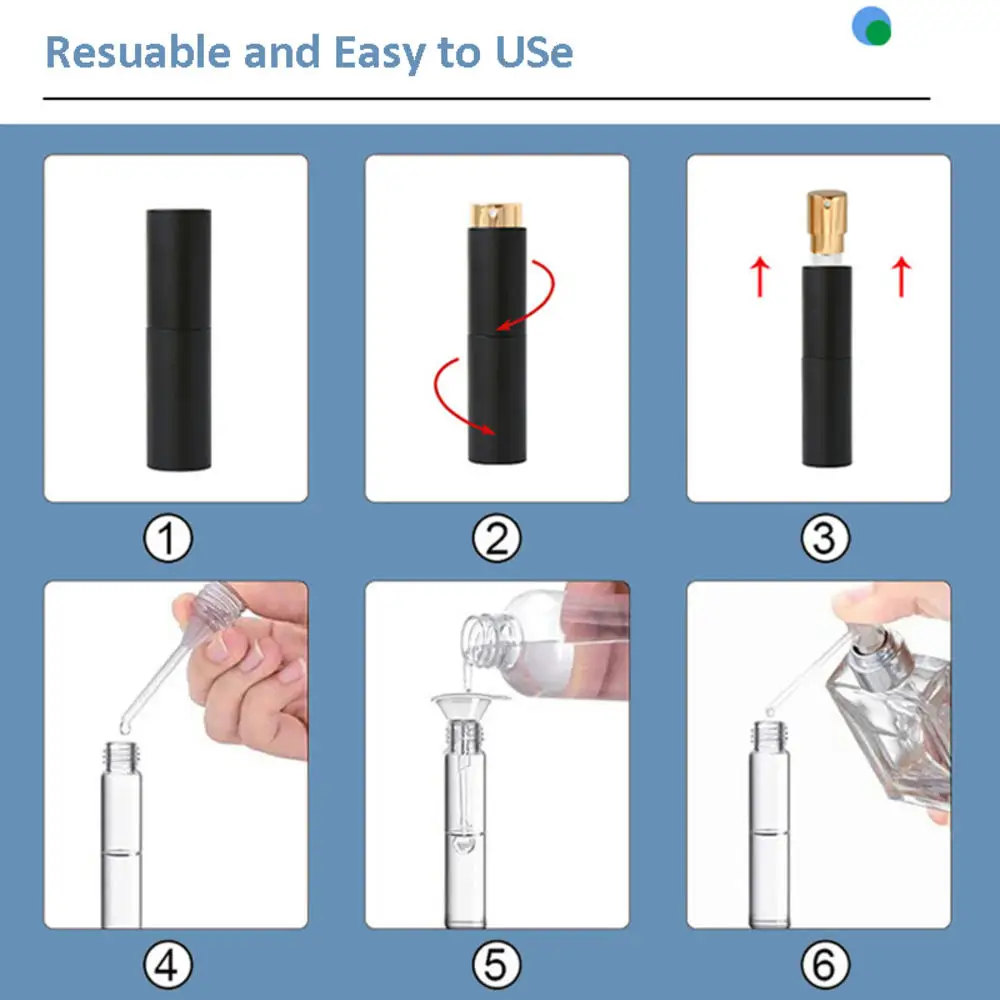 Resuable and Easy to USe

①

②

③

④

⑤

⑥