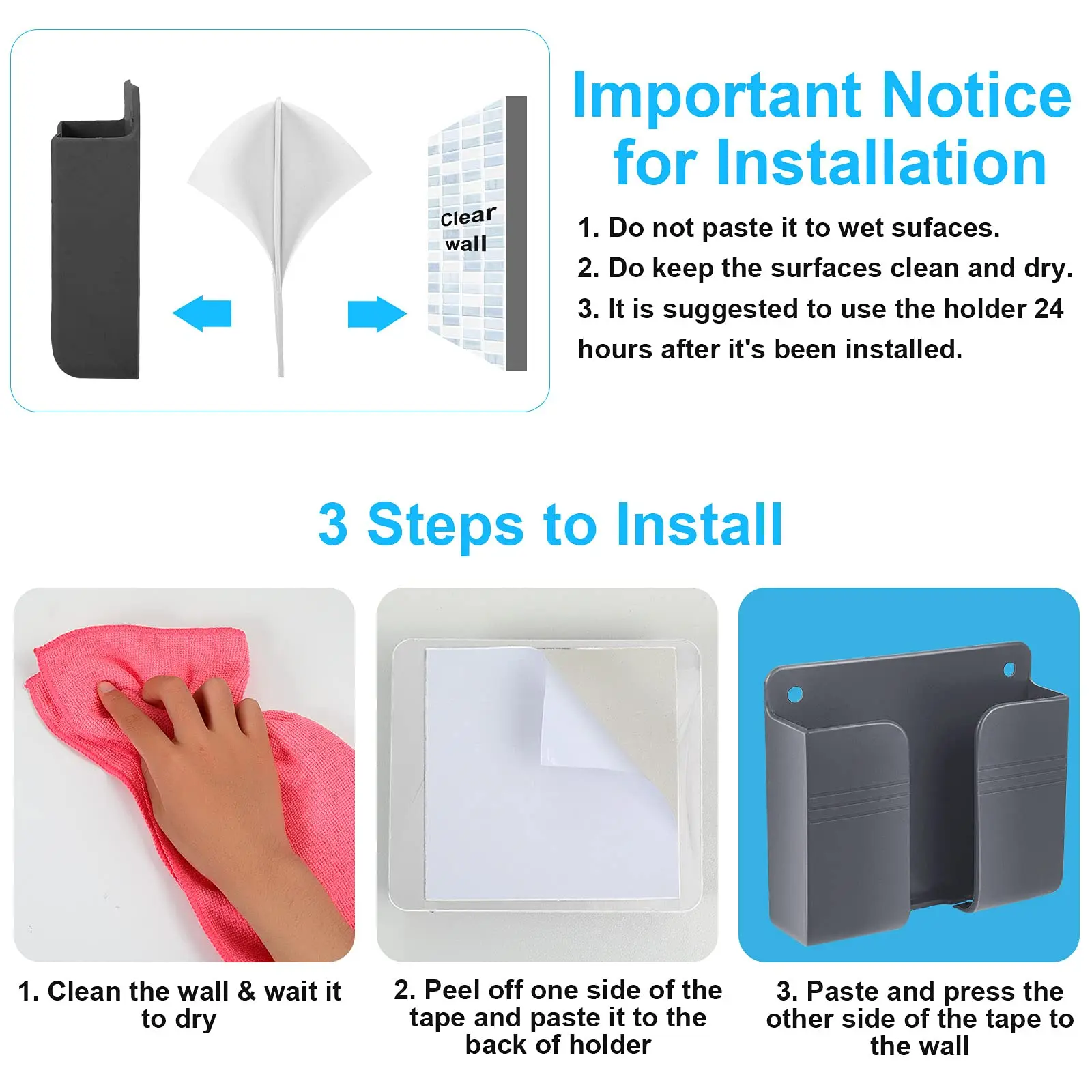 Clear wall

Important Notice for Installation

1. Do not paste it to wet sufaces.
2. Do keep the surfaces clean and dry.
3. It is suggested to use the holder 24 hours after it's been installed.

3 Steps to Install

1. Clean the wall & wait it to dry

2. Peel off one side of the tape and paste it to the back of holder

3. Paste and press the other side of the tape to the wall