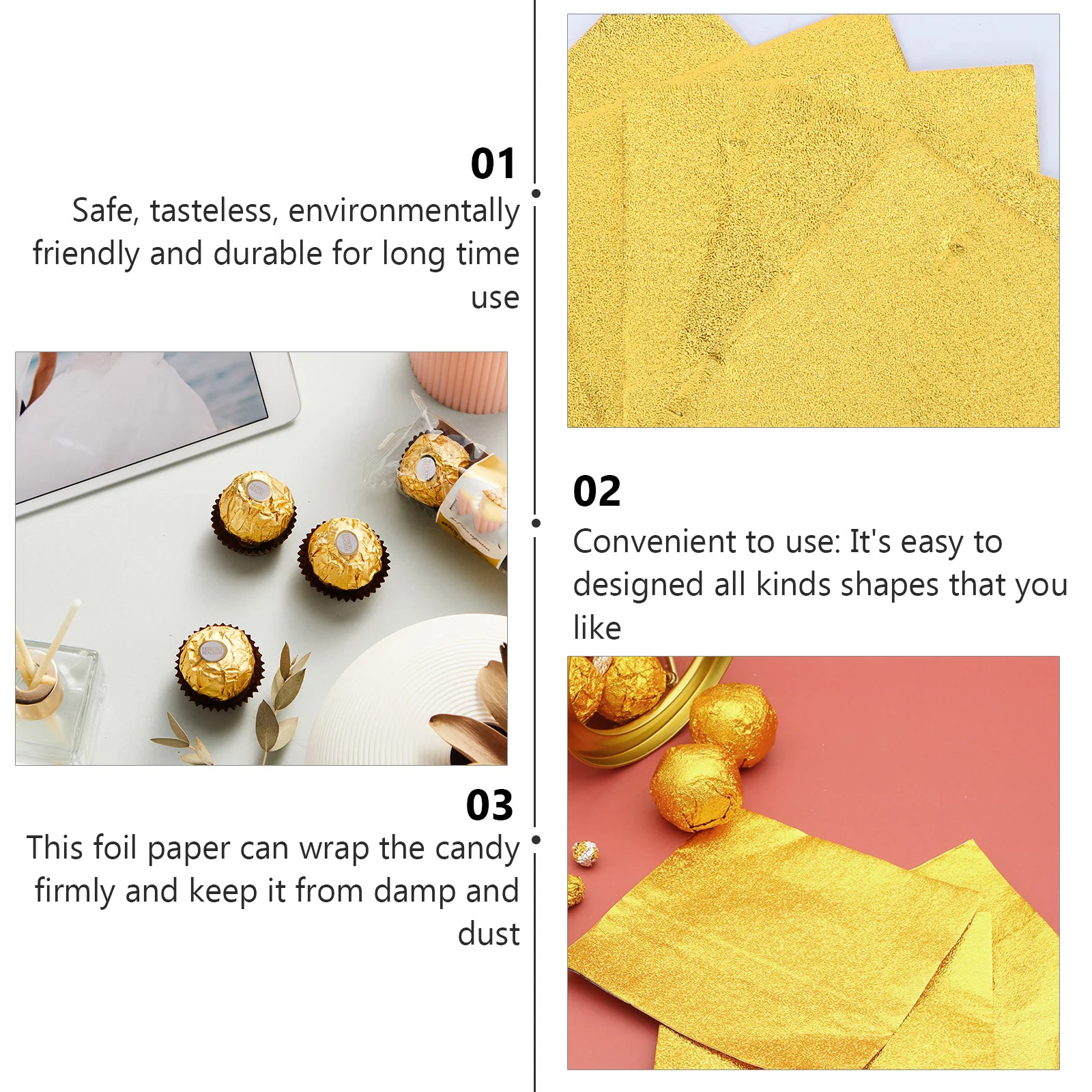 01
Safe, tasteless, environmentally friendly and durable for long time use

02
Convenient to use: It's easy to designed all kinds shapes that you like

03
This foil paper can wrap the candy firmly and keep it from damp and dust