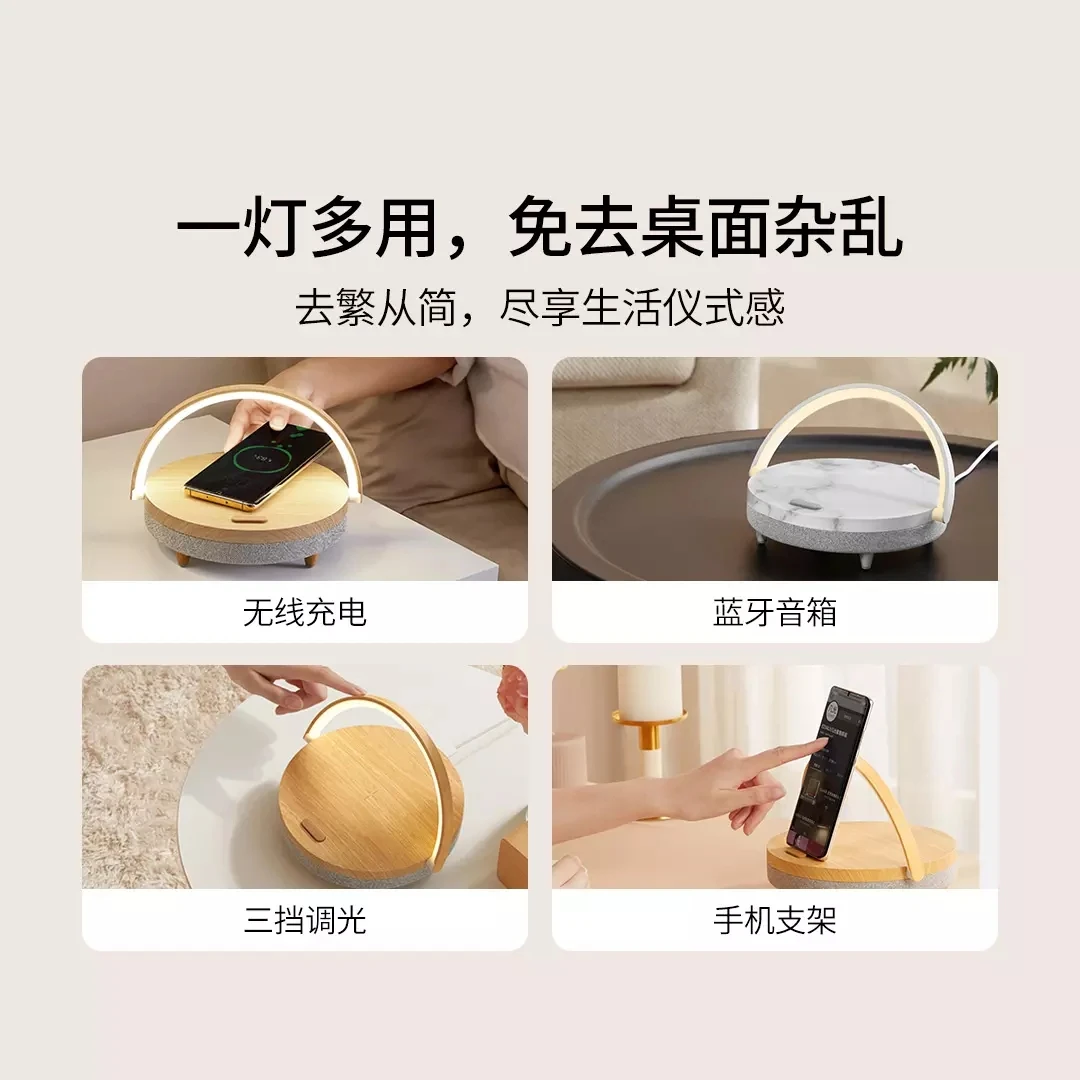 一灯多用，免去桌面杂乱

去繁从简，尽享生活仪式感

无线充电

蓝牙音箱

三挡调光

手机支架