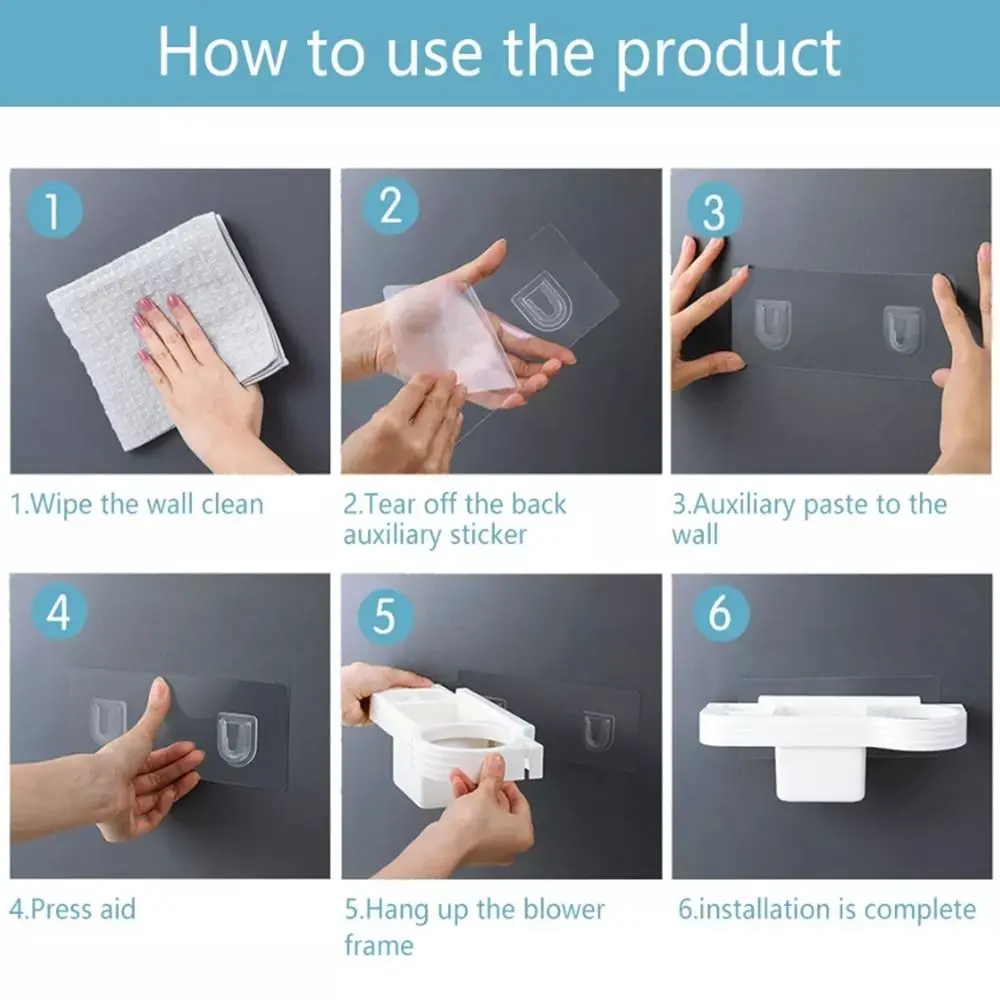 How to use the product

1

1.Wipe the wall clean

2

2.Tear off the back auxiliary sticker

3

3.Auxiliary paste to the wall

4

4.Press aid

5

5.Hang up the blower frame

6

6.installation is complete