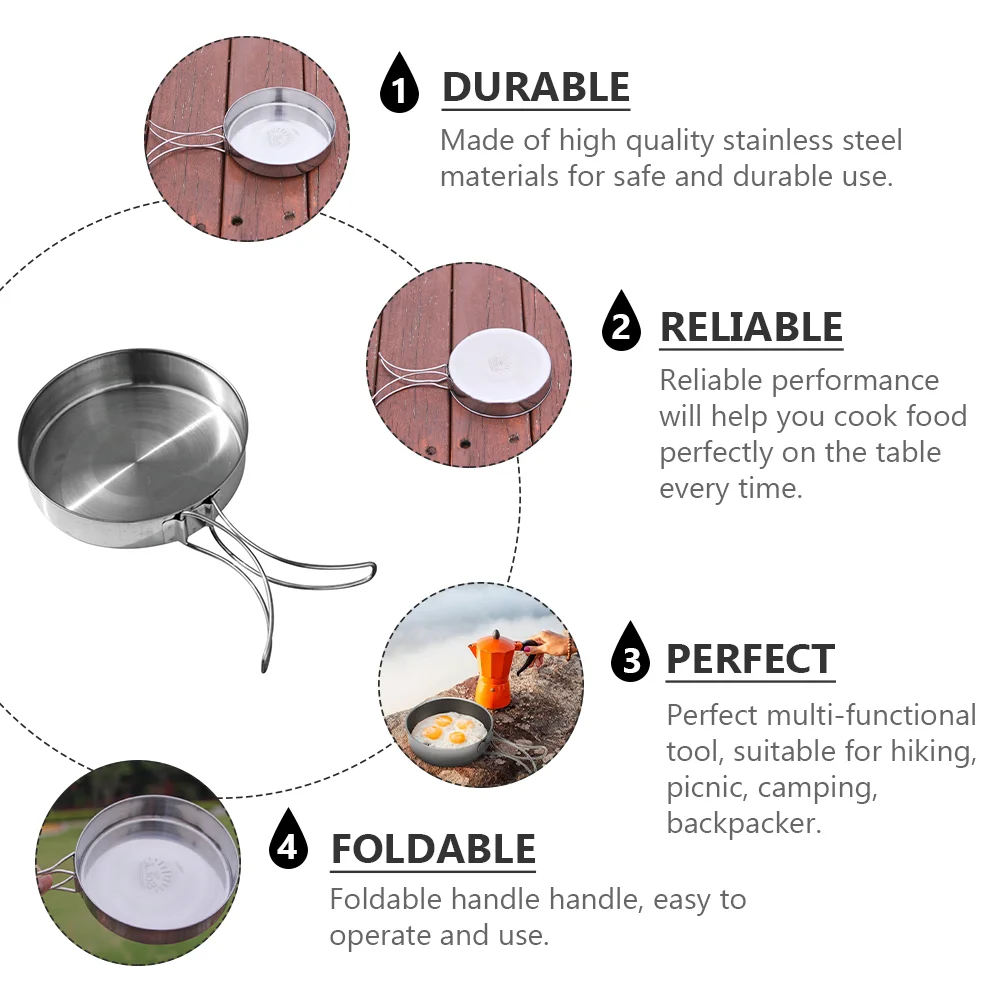 1 DURABLE
Made of high quality stainless steel materials for safe and durable use.

2 RELIABLE
Reliable performance will help you cook food perfectly on the table every time.

3 PERFECT
Perfect multi-functional tool, suitable for hiking, picnic, camping, backpacker.

4 FOLDABLE
Foldable handle handle, easy to operate and use.