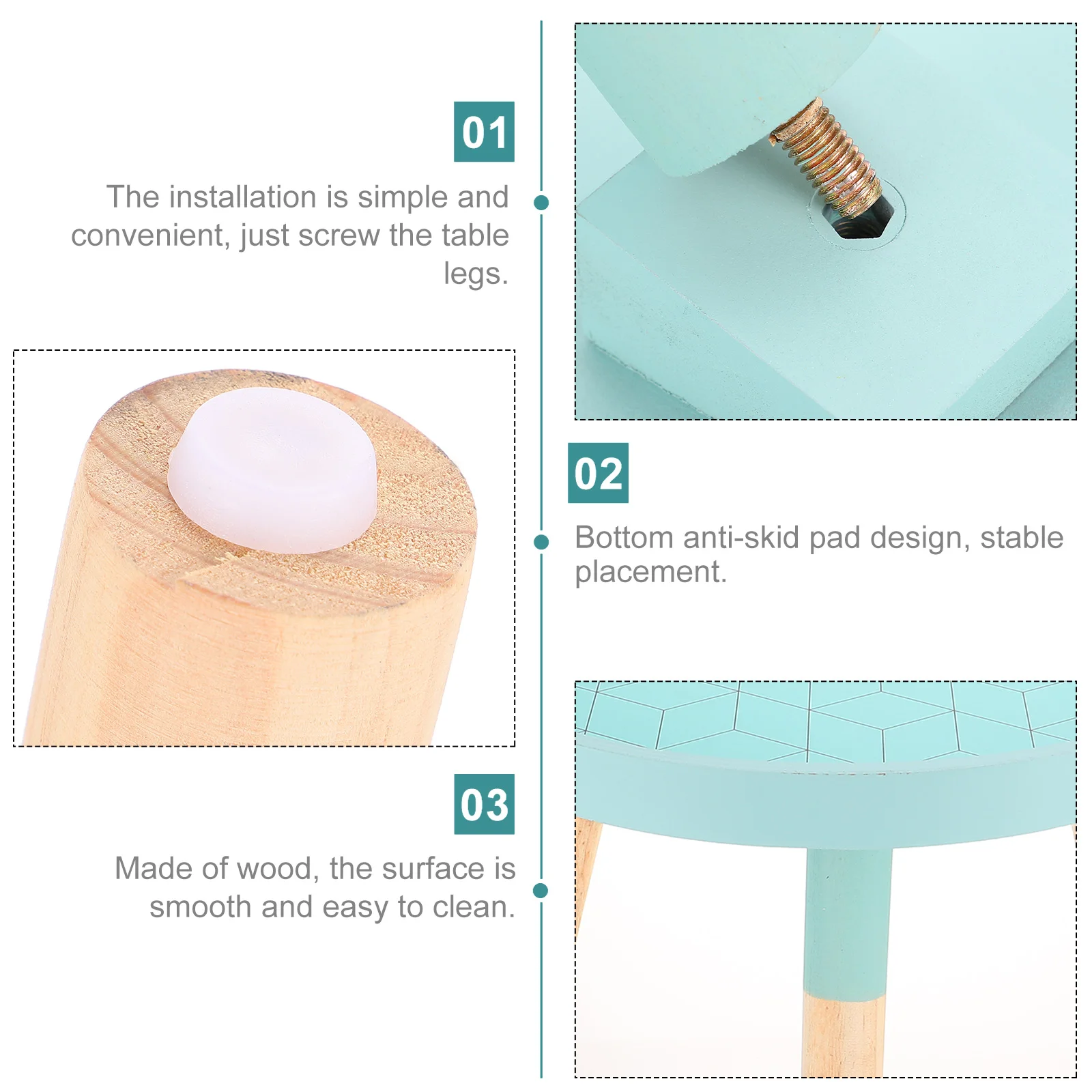 01

The installation is simple and convenient, just screw the table legs.

02

Bottom anti-skid pad design, stable placement.

03

Made of wood, the surface is smooth and easy to clean.