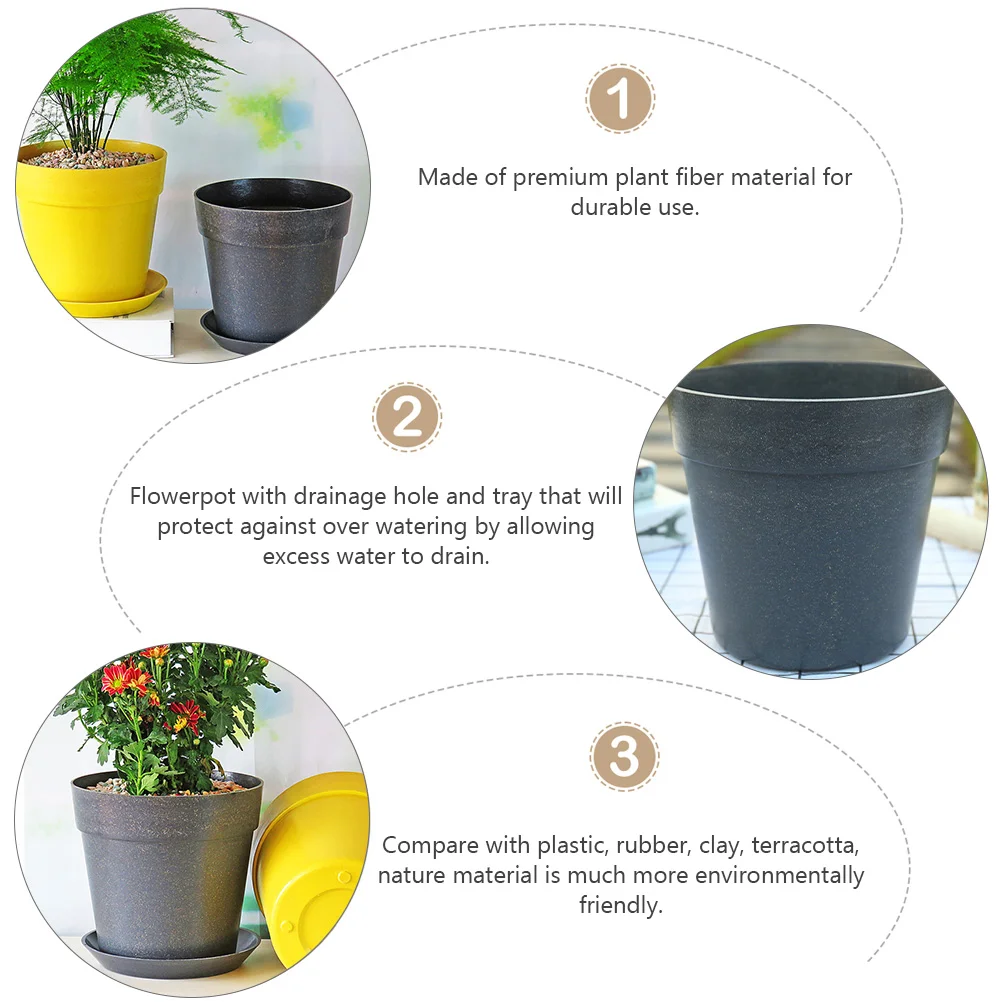 1

Made of premium plant fiber material for durable use.

2

Flowerpot with drainage hole and tray that will protect against over watering by allowing excess water to drain.

3

Compare with plastic, rubber, clay, terracotta, nature material is much more environmentally friendly.