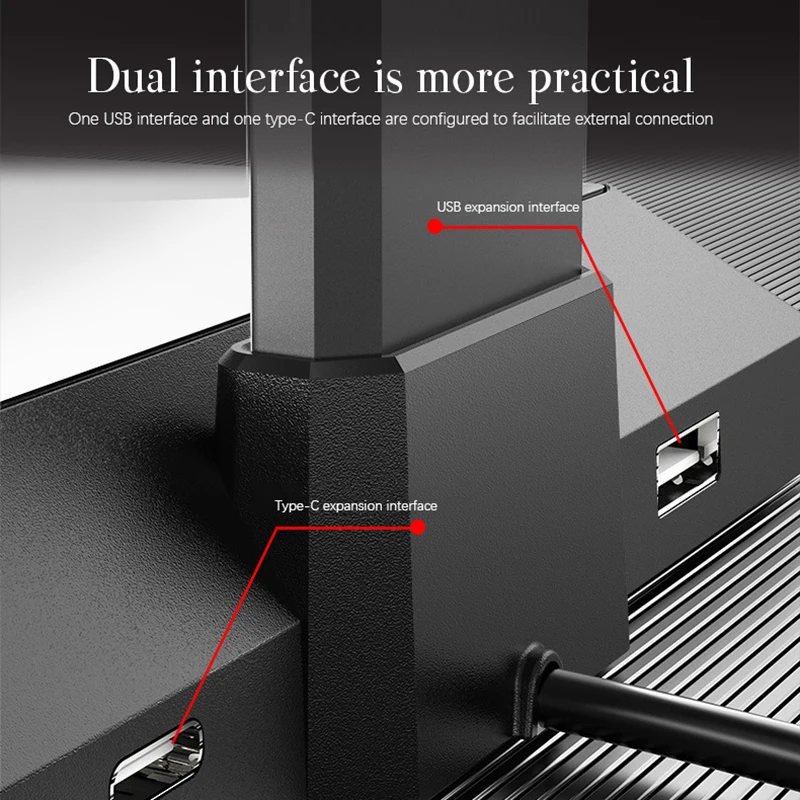 Dual interface is more practical
One USB interface and one type-C interface are configured to facilitate external connection

USB expansion interface

Type-C expansion interface