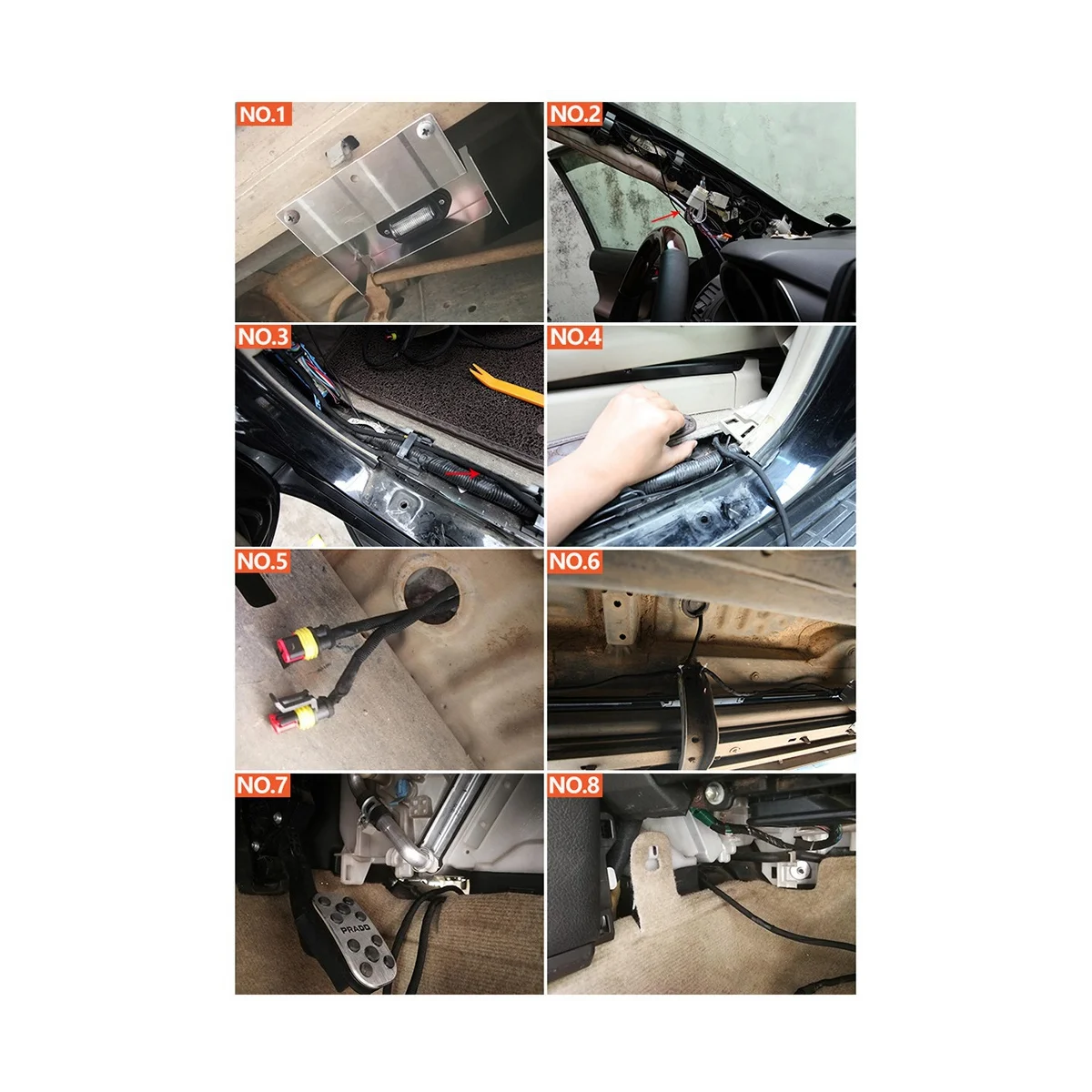 NO.1
NO.2
NO.3
NO.4
NO.5
NO.6
NO.7
PRADO
NO.8