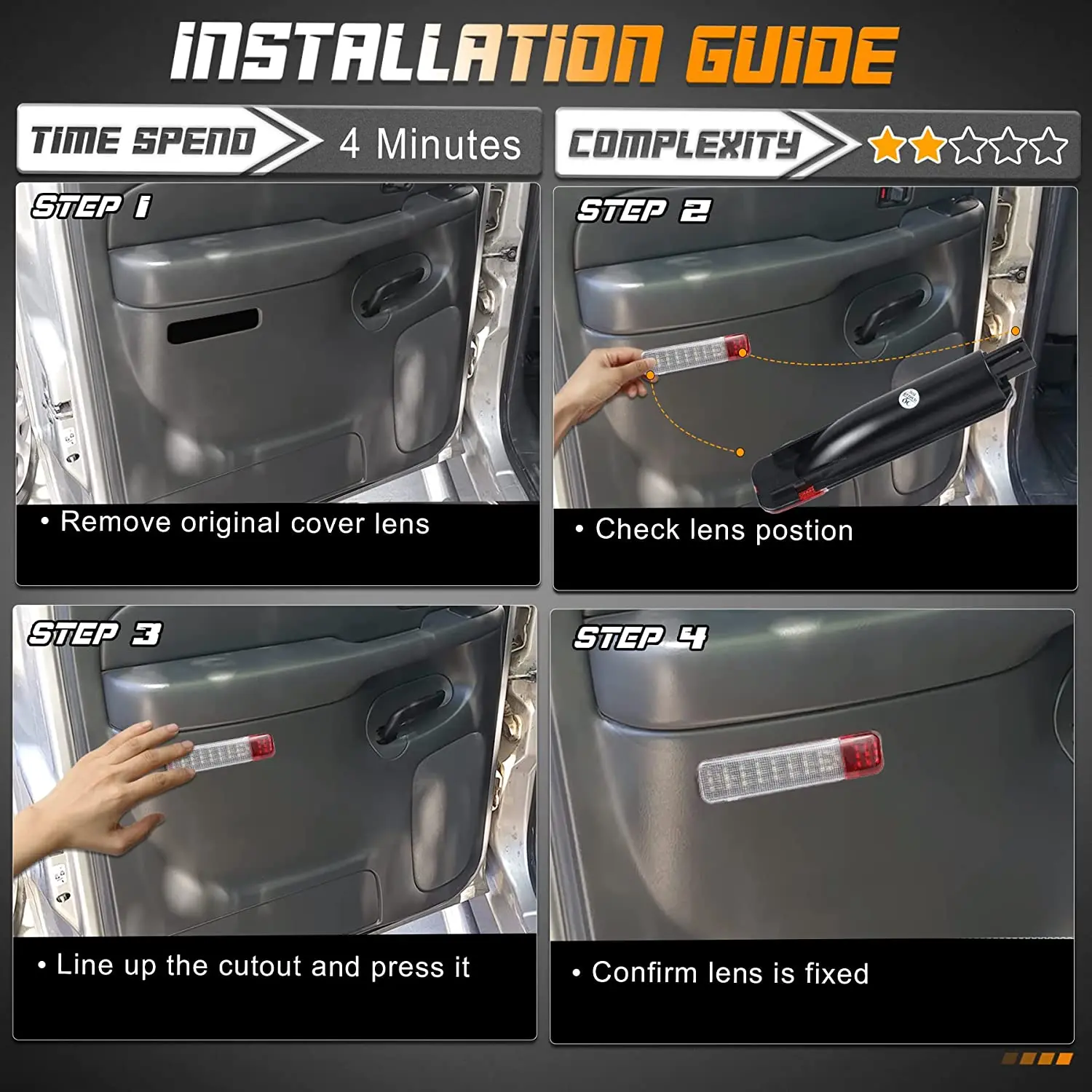 INSTALLATION GUIDE

TIME SPEND 4 Minutes

COMPLEXITY

STEP 1

• Remove original cover lens

STEP 2

• Check lens postion

STEP 3

• Line up the cutout and press it

STEP 4

• Confirm lens is fixed