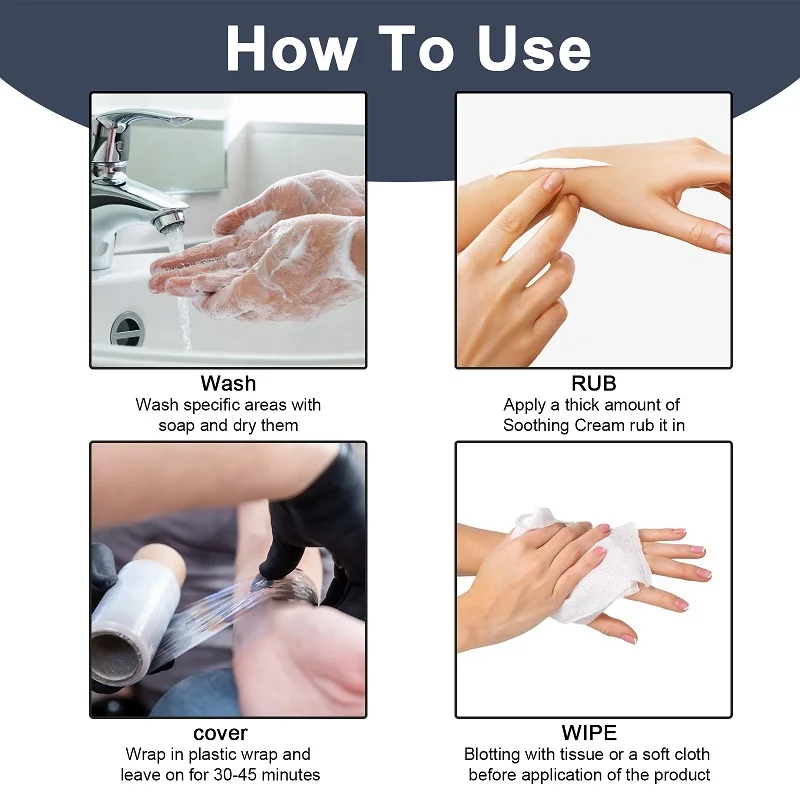 How To Use

Wash
Wash specific areas with soap and dry them

RUB
Apply a thick amount of Soothing Cream rub it in

cover
Wrap in plastic wrap and leave on for 30-45 minutes

WIPE
Blotting with tissue or a soft cloth before application of the product