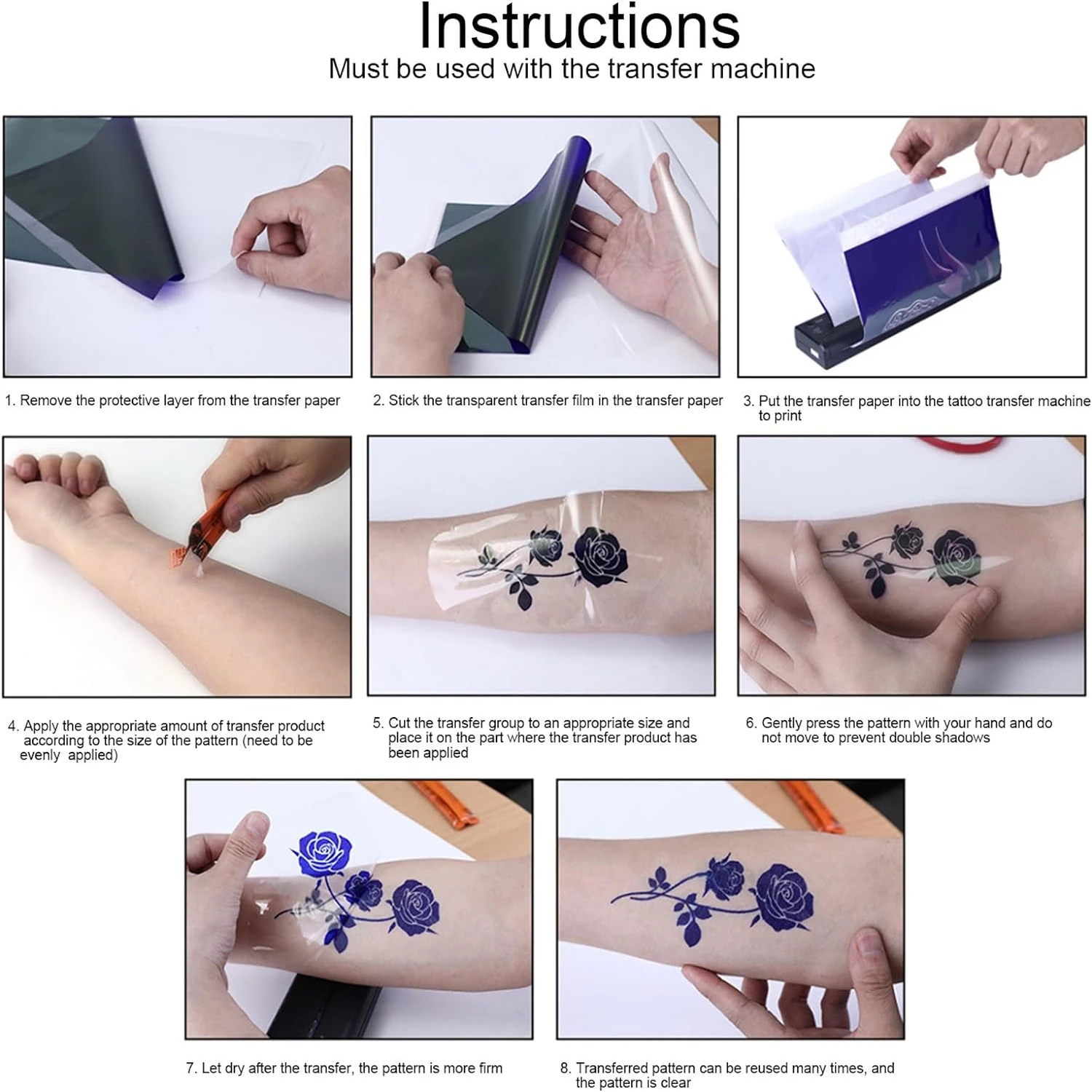 Instructions
Must be used with the transfer machine

1. Remove the protective layer from the transfer paper

2. Stick the transparent transfer film in the transfer paper

3. Put the transfer paper into the tattoo transfer machine to print

4. Apply the appropriate amount of transfer product according to the size of the pattern (need to be evenly applied)

5. Cut the transfer group to an appropriate size and place it on the part where the transfer product has been applied

6. Gently press the pattern with your hand and do not move to prevent double shadows

7. Let dry after the transfer, the pattern is more firm

8. Transferred pattern can be reused many times, and the pattern is clear