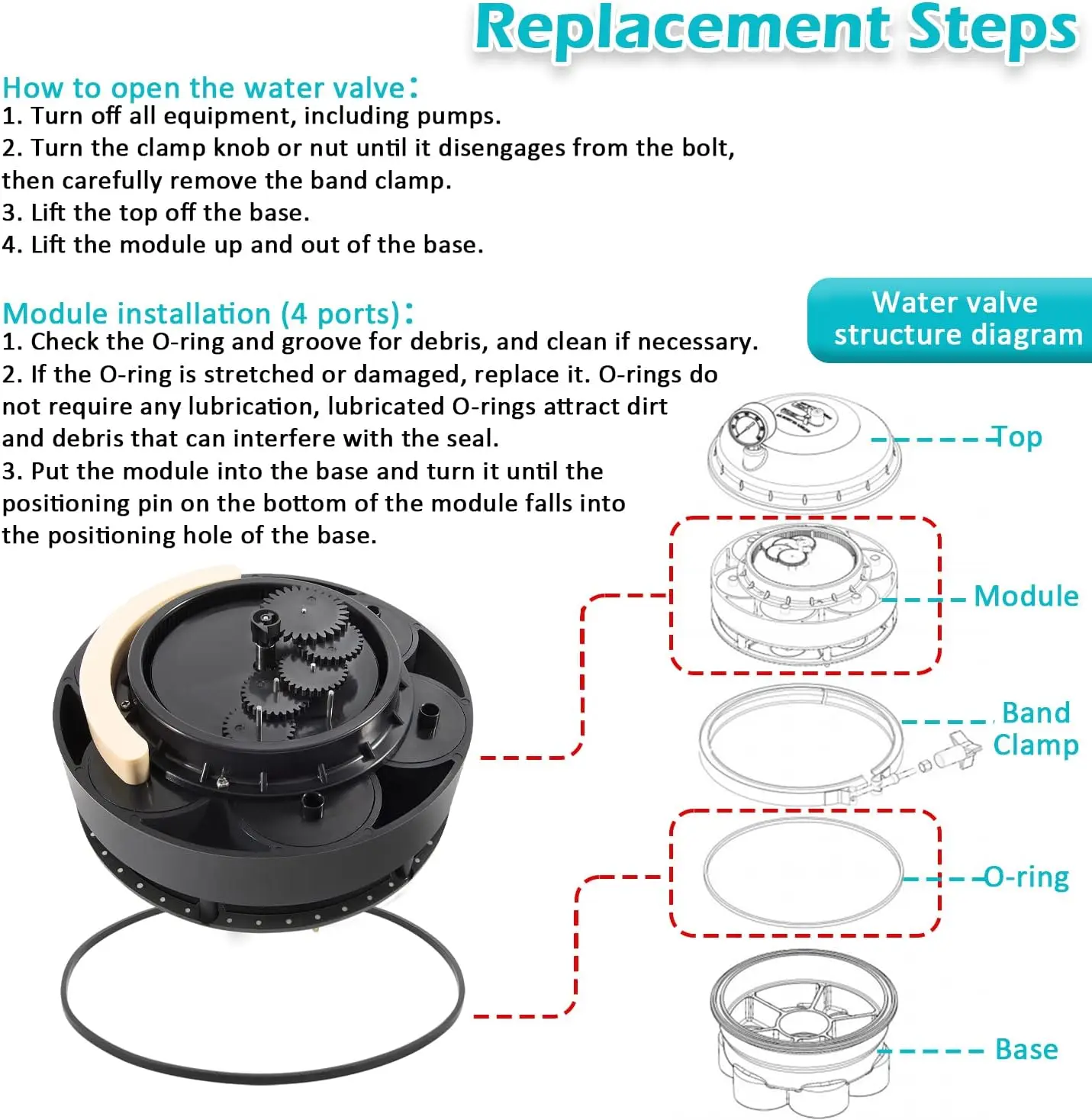 Replacement Steps

How to open the water valve:
1. Turn off all equipment, including pumps.
2. Turn the clamp knob or nut until it disengages from the bolt, then carefully remove the band clamp.
3. Lift the top off the base.
4. Lift the module up and out of the base.

Module installation (4 ports):
1. Check the O-ring and groove for debris, and clean if necessary.
2. If the O-ring is stretched or damaged, replace it. O-rings do not require any lubrication, lubricated O-rings attract dirt and debris that can interfere with the seal.
3. Put the module into the base and turn it until the positioning pin on the bottom of the module falls into the positioning hole of the base.

Water valve structure diagram

Top

Module

Band Clamp

O-ring

Base