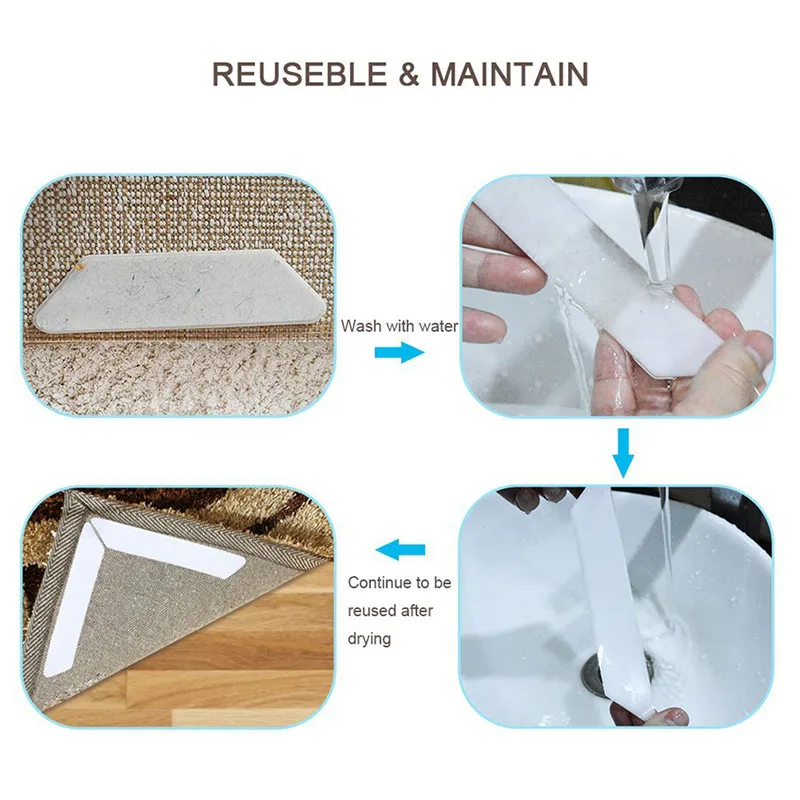 REUSEBLE & MAINTAIN

Wash with water

Continue to be reused after drying