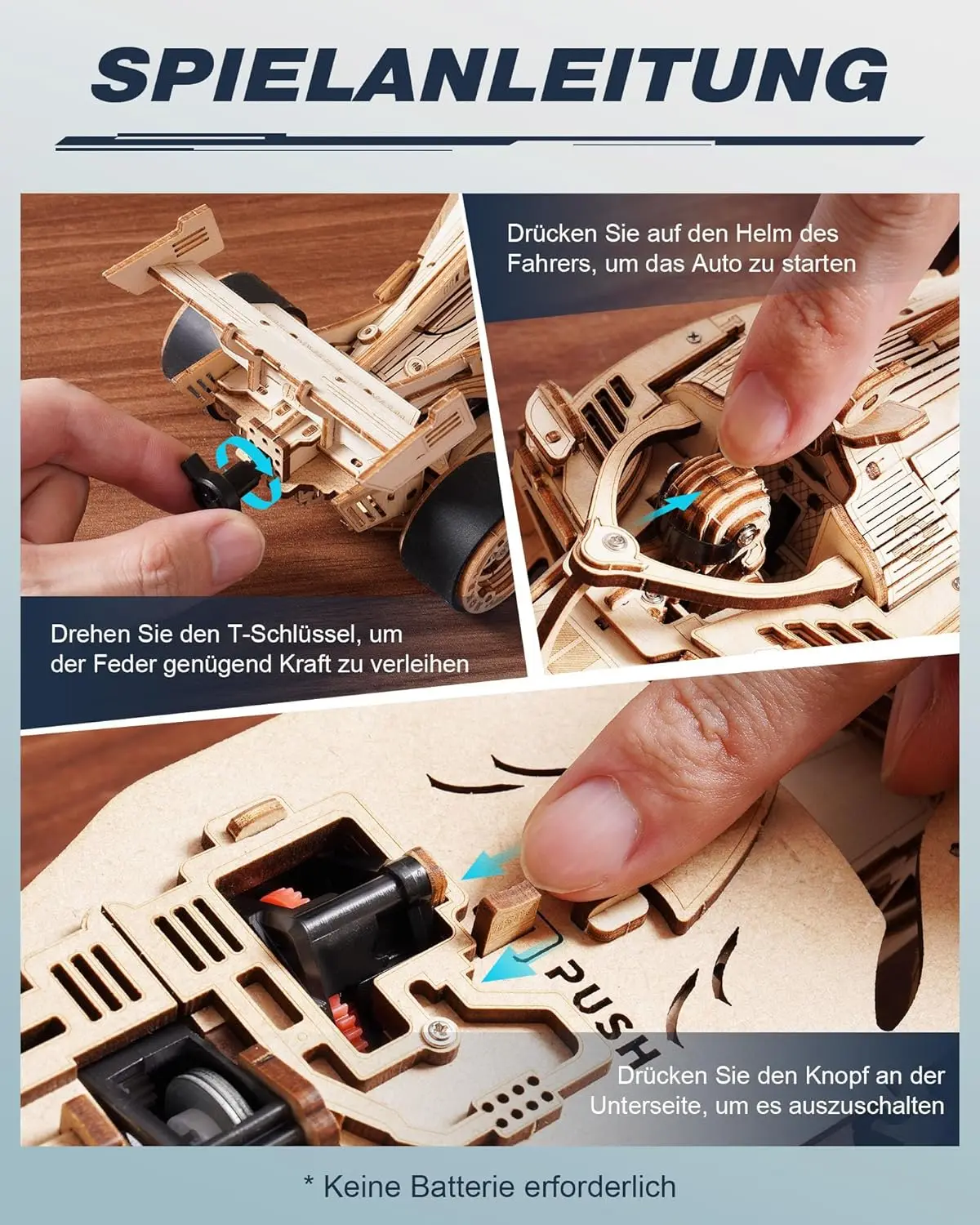 SPIELANLEITUNG

Drücken Sie auf den Helm des Fahrers, um das Auto zu starten

Drehen Sie den T-Schlüssel, um der Feder genügend Kraft zu verleihen

PUSH

Drücken Sie den Knopf an der Unterseite, um es auszuschalten

* Keine Batterie erforderlich