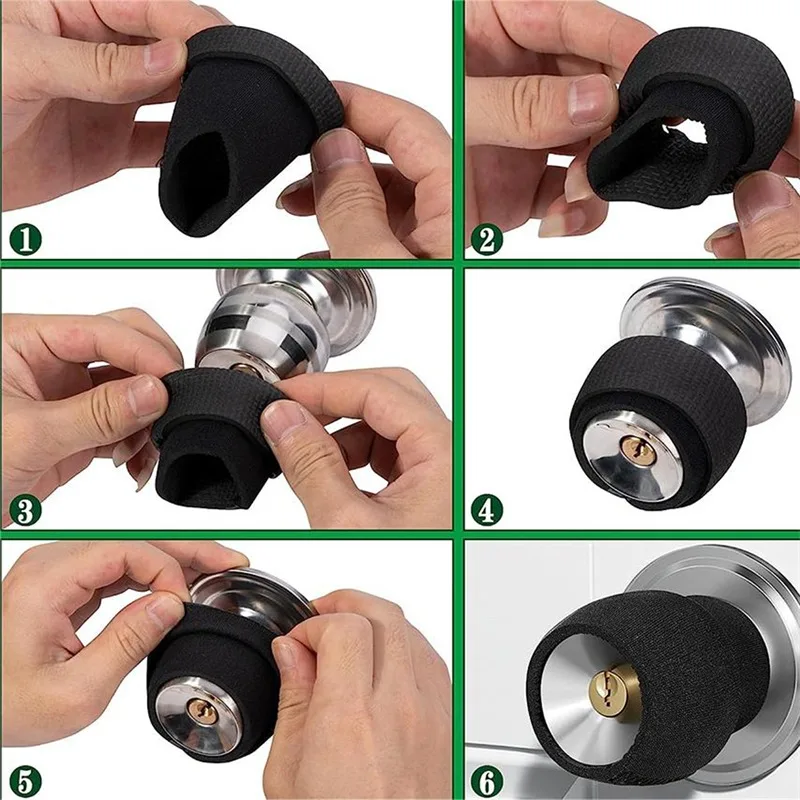 1
2
3
4
5
6