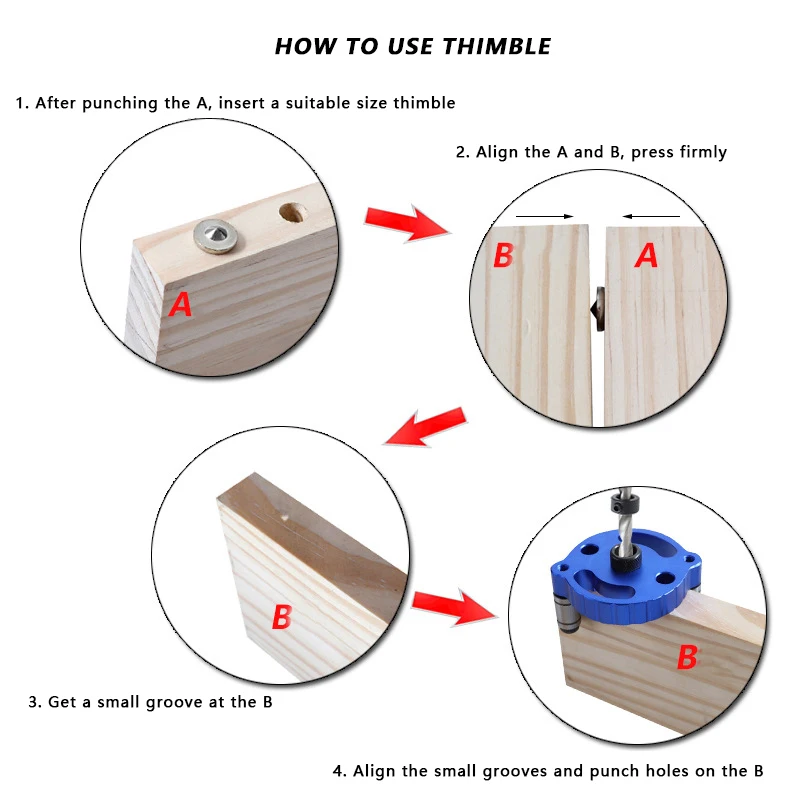 HOW TO USE THIMBLE

1. After punching the A, insert a suitable size thimble

A

2. Align the A and B, press firmly

B

A

B

3. Get a small groove at the B

B

4. Align the small grooves and punch holes on the B