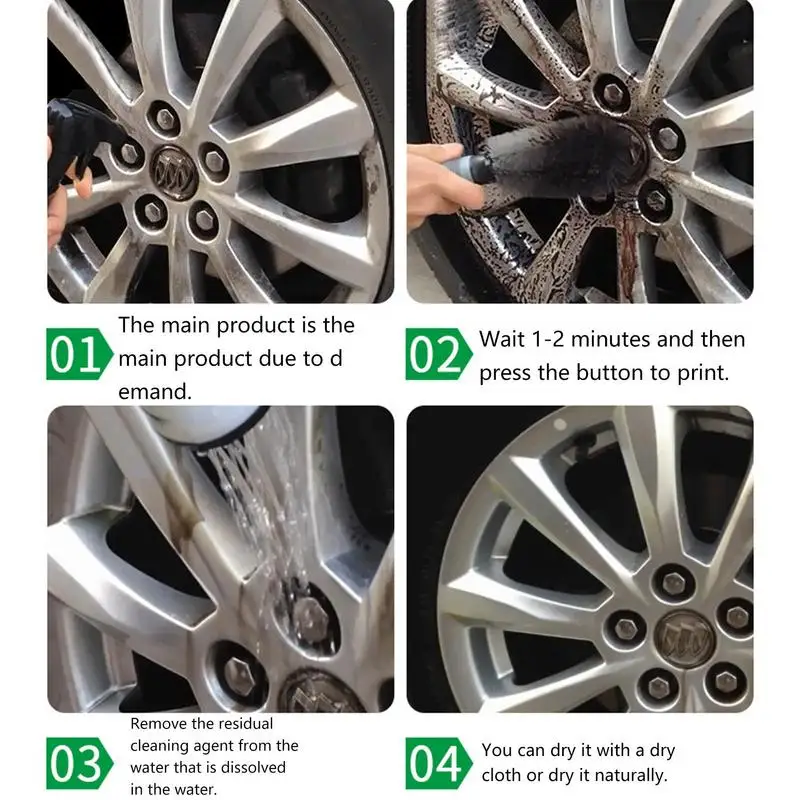 01 The main product is the main product due to d emand.

02 Wait 1-2 minutes and then press the button to print.

03 Remove the residual cleaning agent from the water that is dissolved in the water.

04 You can dry it with a dry cloth or dry it naturally.