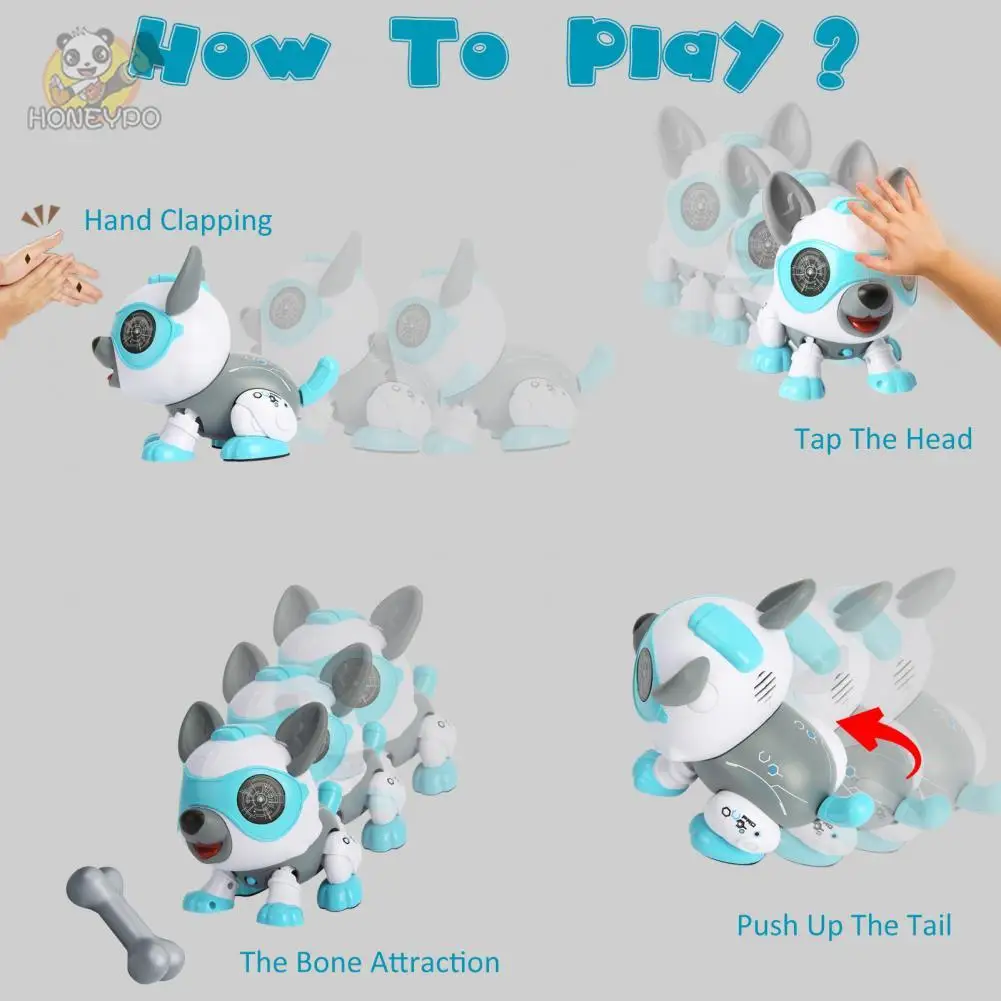 HONEYPO

How To Play ?

Hand Clapping

Tap The Head

The Bone Attraction

Push Up The Tail