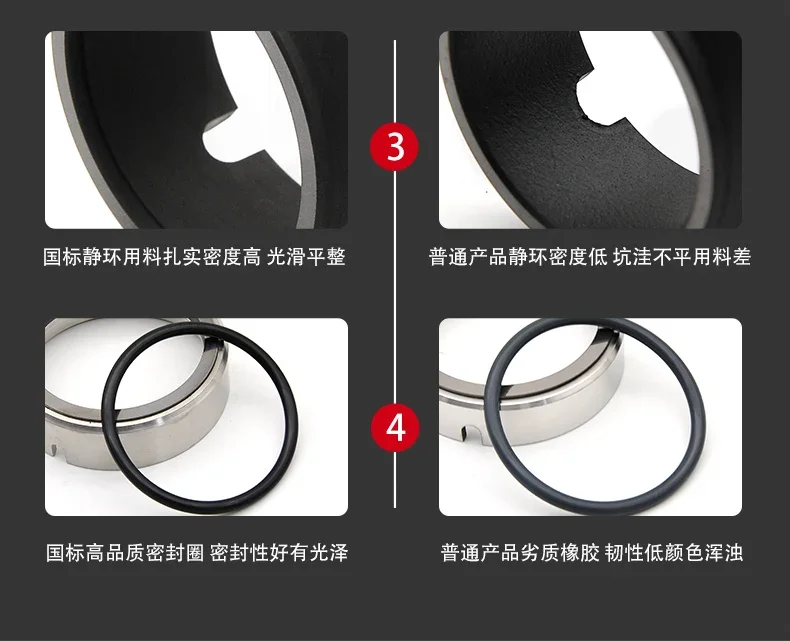 3

国标静环用料扎实密度高 光滑平整

普通产品静环密度低 坑洼不平用料差

4

国标高品质密封圈 密封性好有光泽

普通产品劣质橡胶 韧性低颜色浑浊